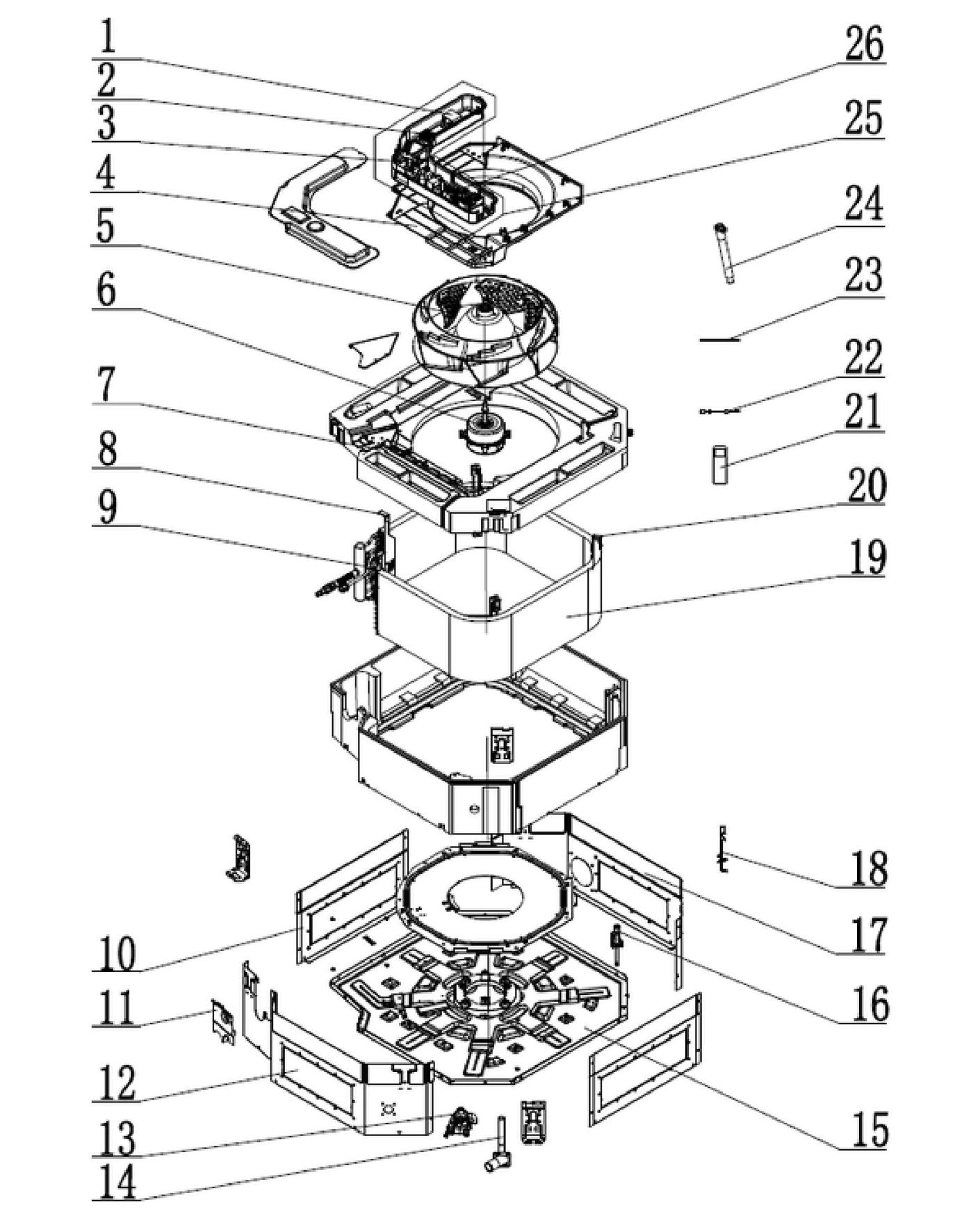 1
2
3
4
5
6
7
8
9
10
11
12
13
14
26
25
24
23
22
21
20
19
18
17
16
15