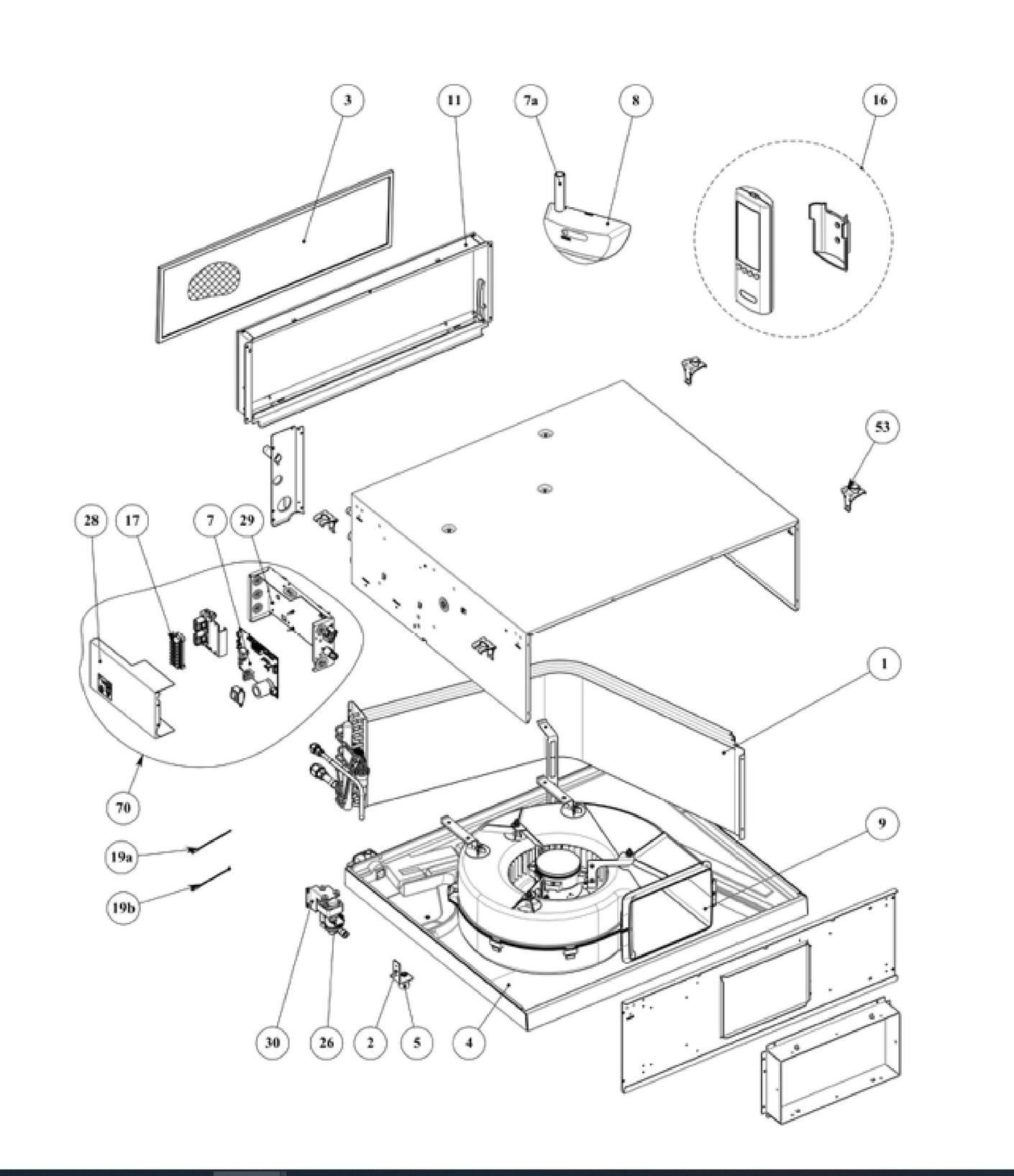 3
11
7a
8
16
53
28
17
7
29
1
70
9
19a
19b
30
26
2
5
4