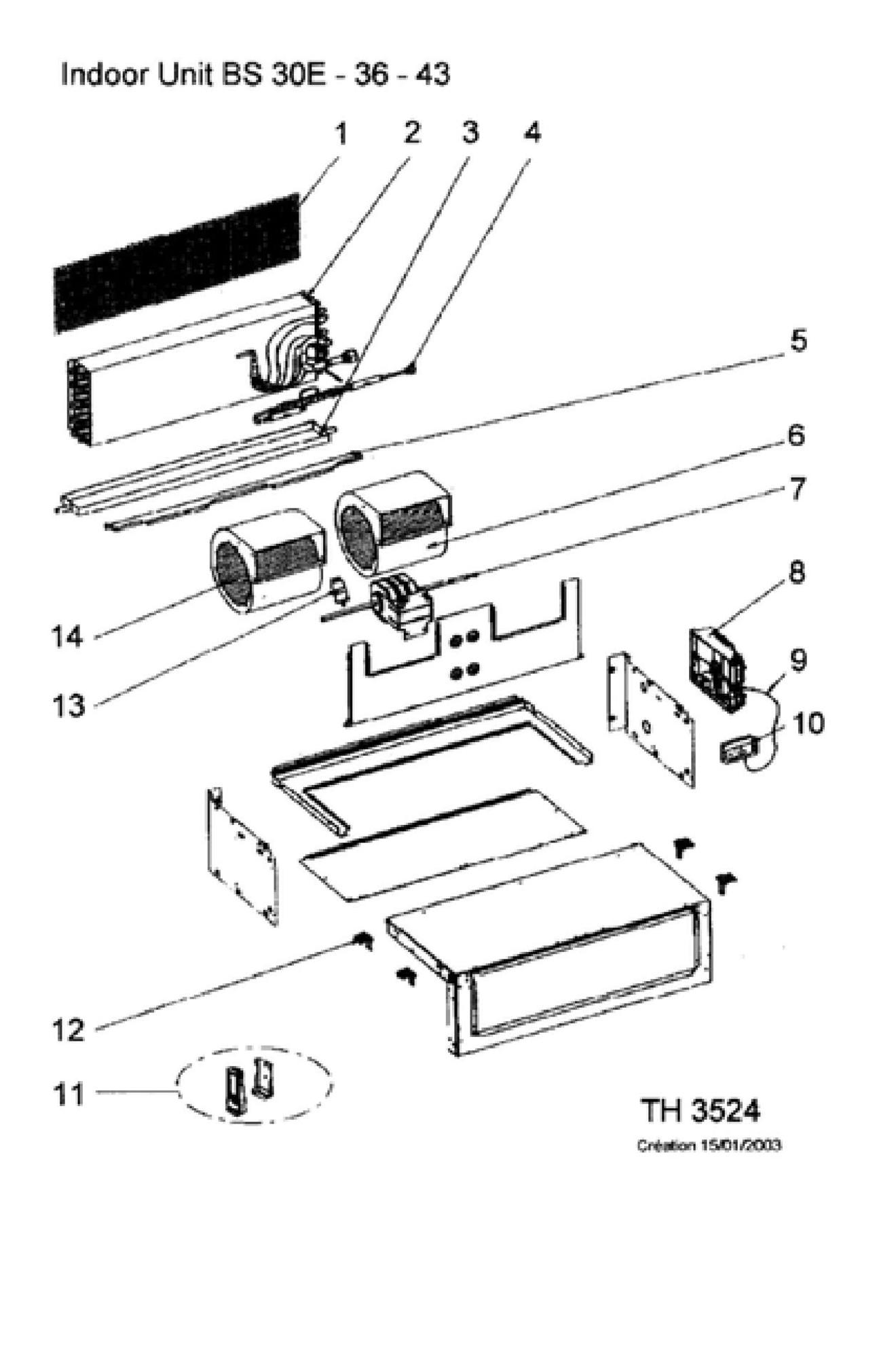 Indoor Unit BS 30E - 36 - 43

1
2
3
4
5
6
7
8
9
10
14
13
12
11

TH 3524
Création 15/01/2003