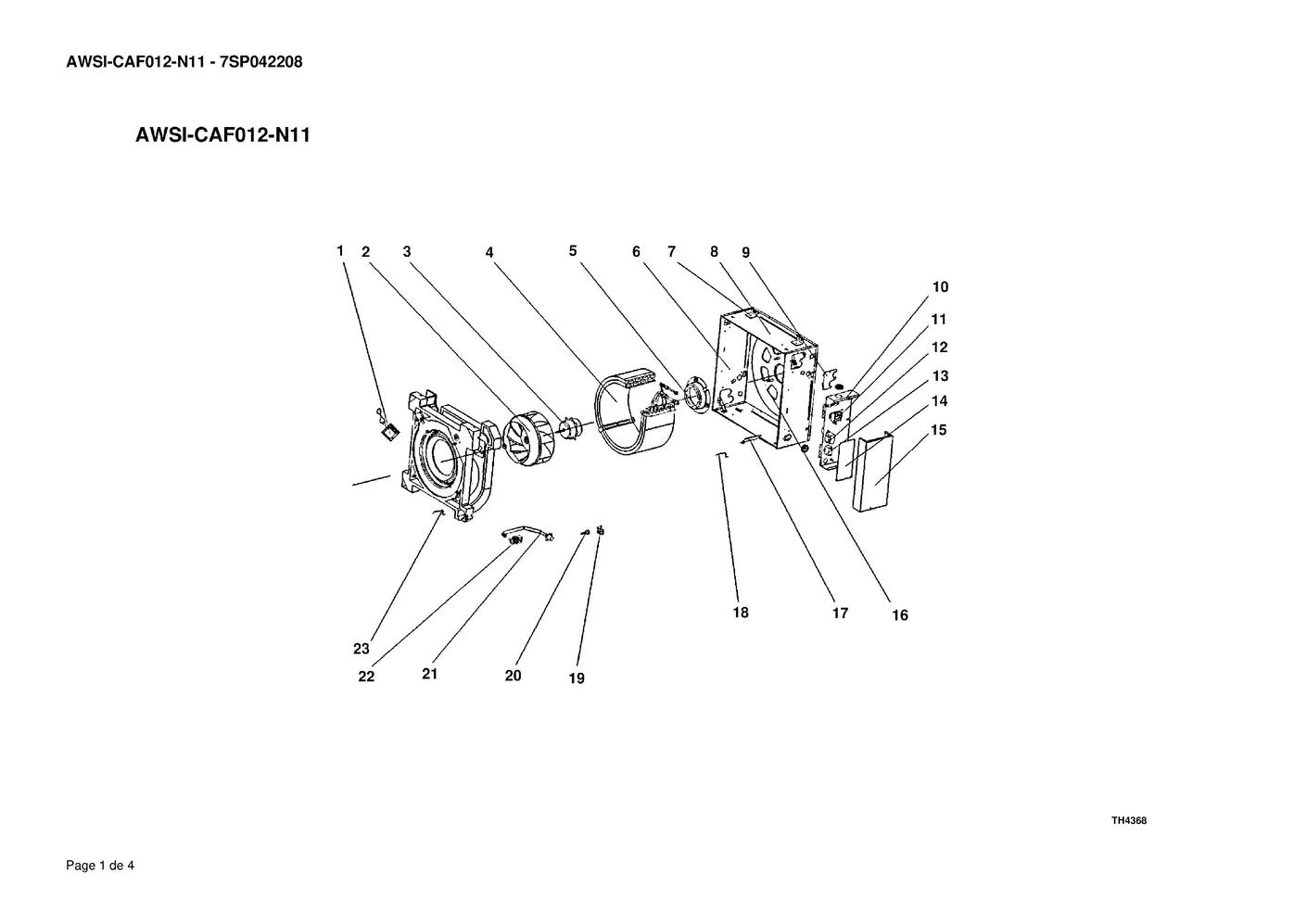 AWSI-CAF012-N11 - 7SP042208

AWSI-CAF012-N11

1 2 3 4 5 6 7 8 9

10
11
12
13
14
15

18 17 16

23
22 21 20 19

TH4368

Page 1 de 4