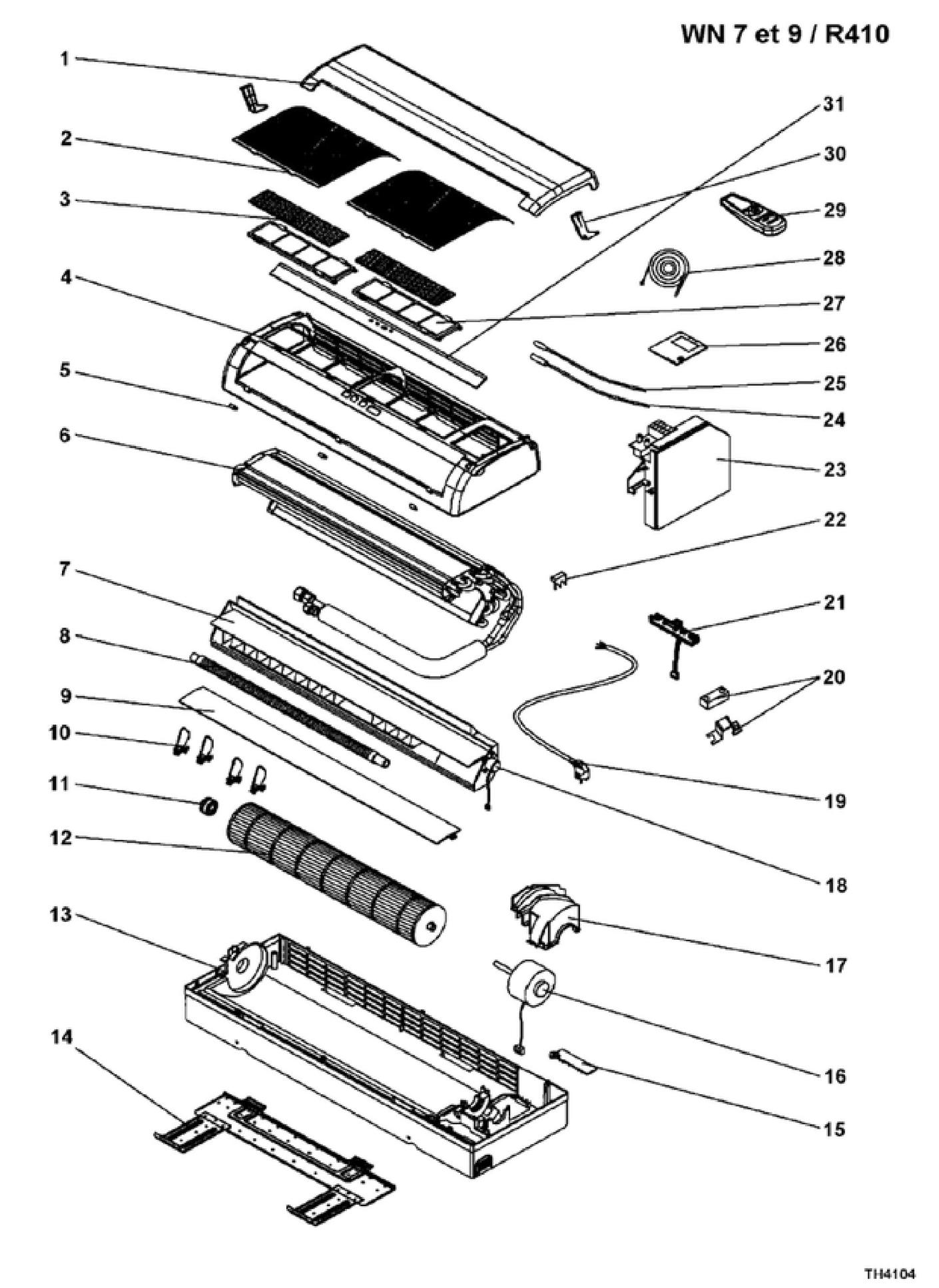 WN 7 et 9 / R410

1
2
3
4
5
6
7
8
9
10
11
12
13
14

31
30
29
28
27
26
25
24
23
22
21
20
19
18
17
16
15

TH4104