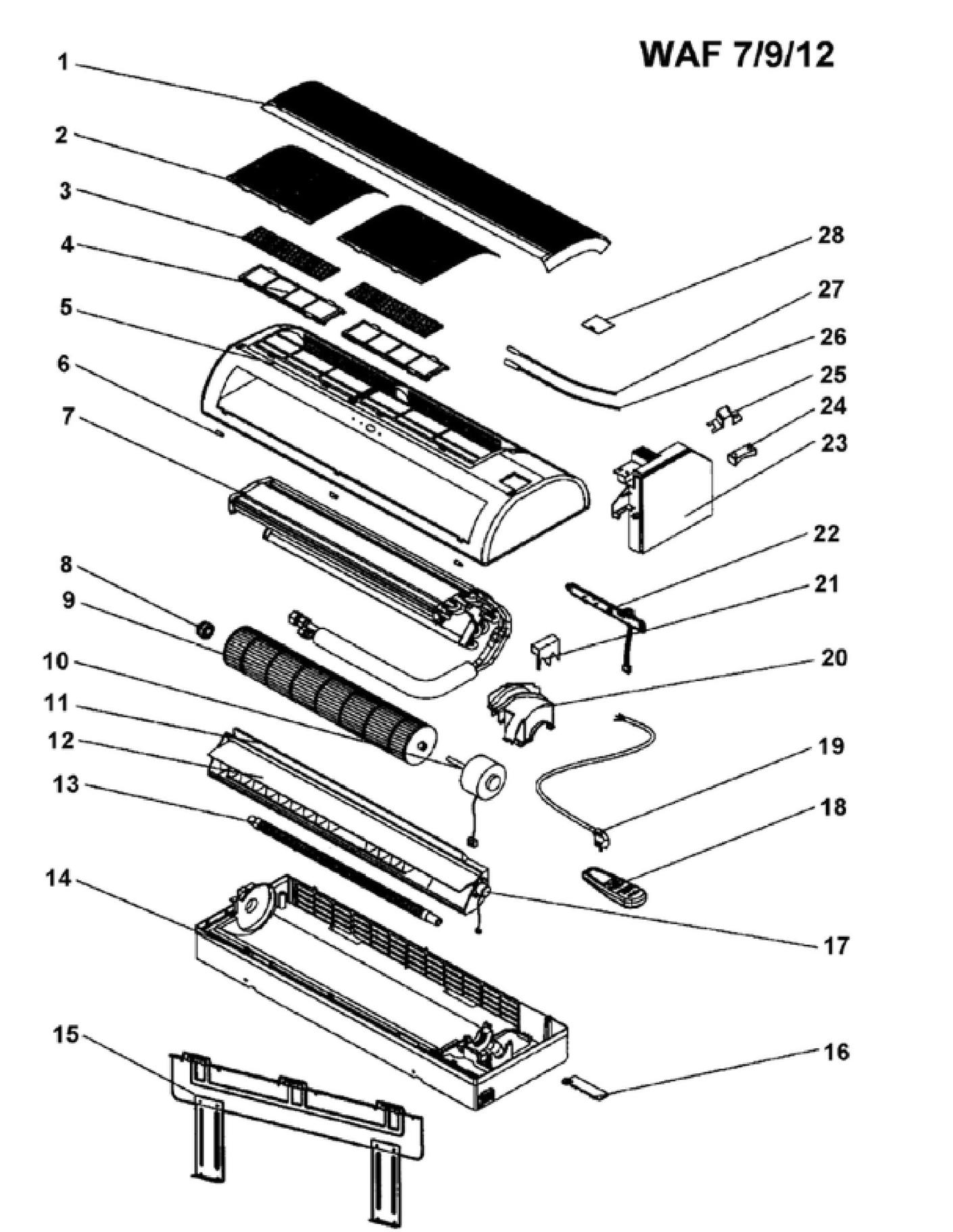 WAF 7/9/12

1
2
3
4
5
6
7
8
9
10
11
12
13
14
15

28
27
26
25
24
23
22
21
20
19
18
17
16