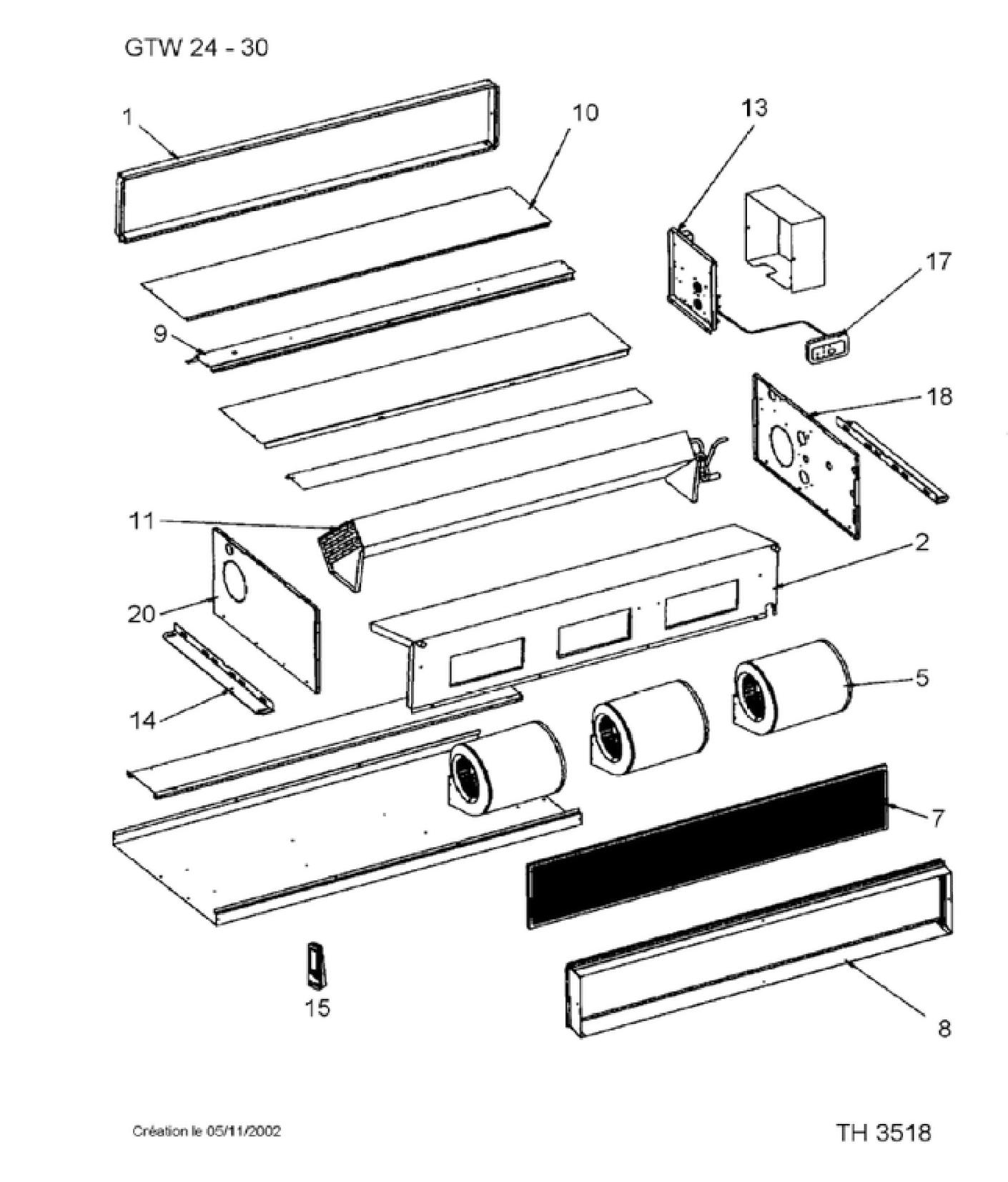 GTW 24 - 30

1

10

13

17

9

18

11

2

20

5

14

7

15

8

Création le 05/11/2002

TH 3518