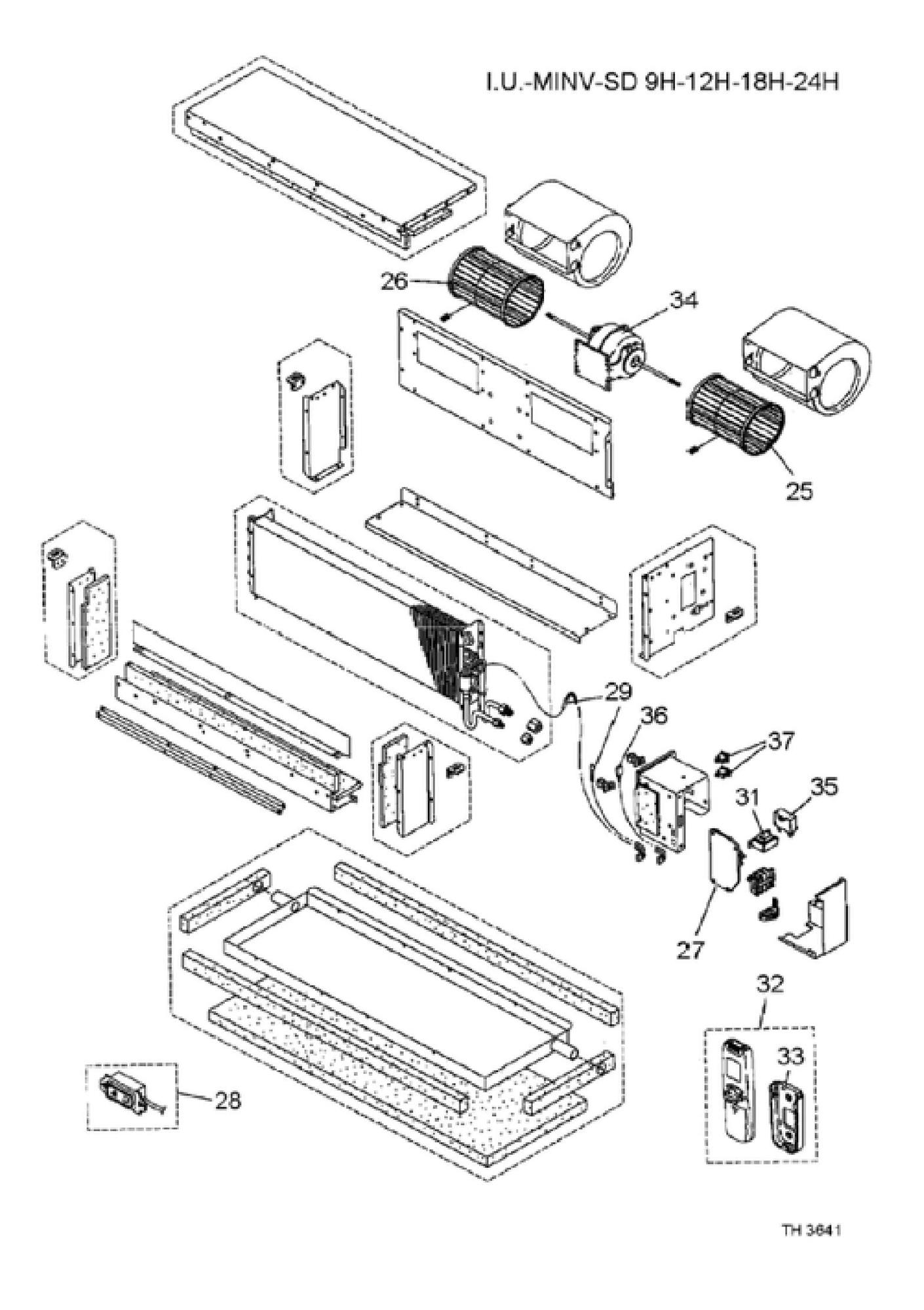 I.U.-MINV-SD 9H-12H-18H-24H

26

34

25

29

36

37

31

35

27

32

33

28

TH 3641