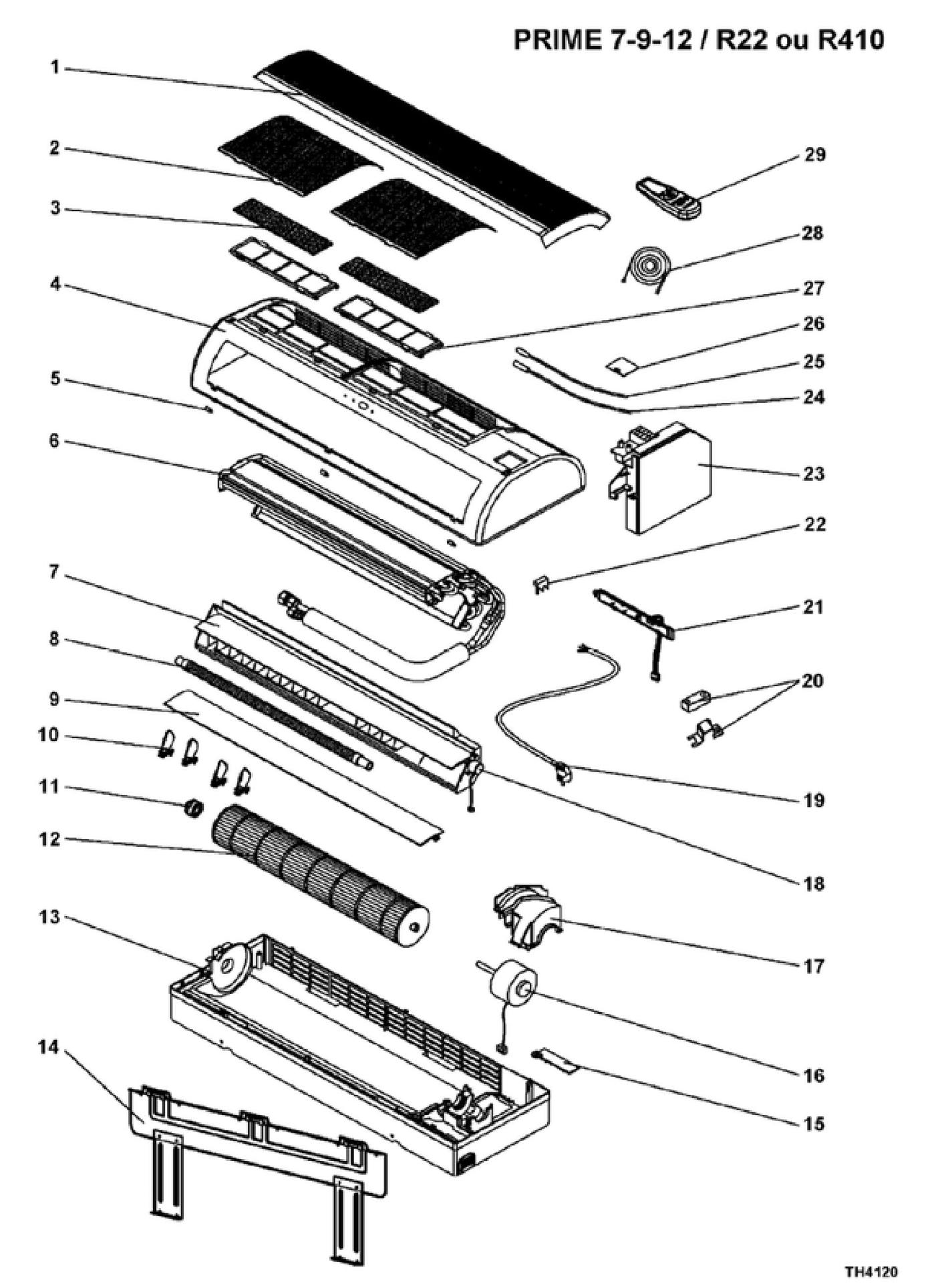 PRIME 7-9-12 / R22 ou R410

1
2
3
4
5
6
7
8
9
10
11
12
13
14
29
28
27
26
25
24
23
22
21
20
19
18
17
16
15

TH4120