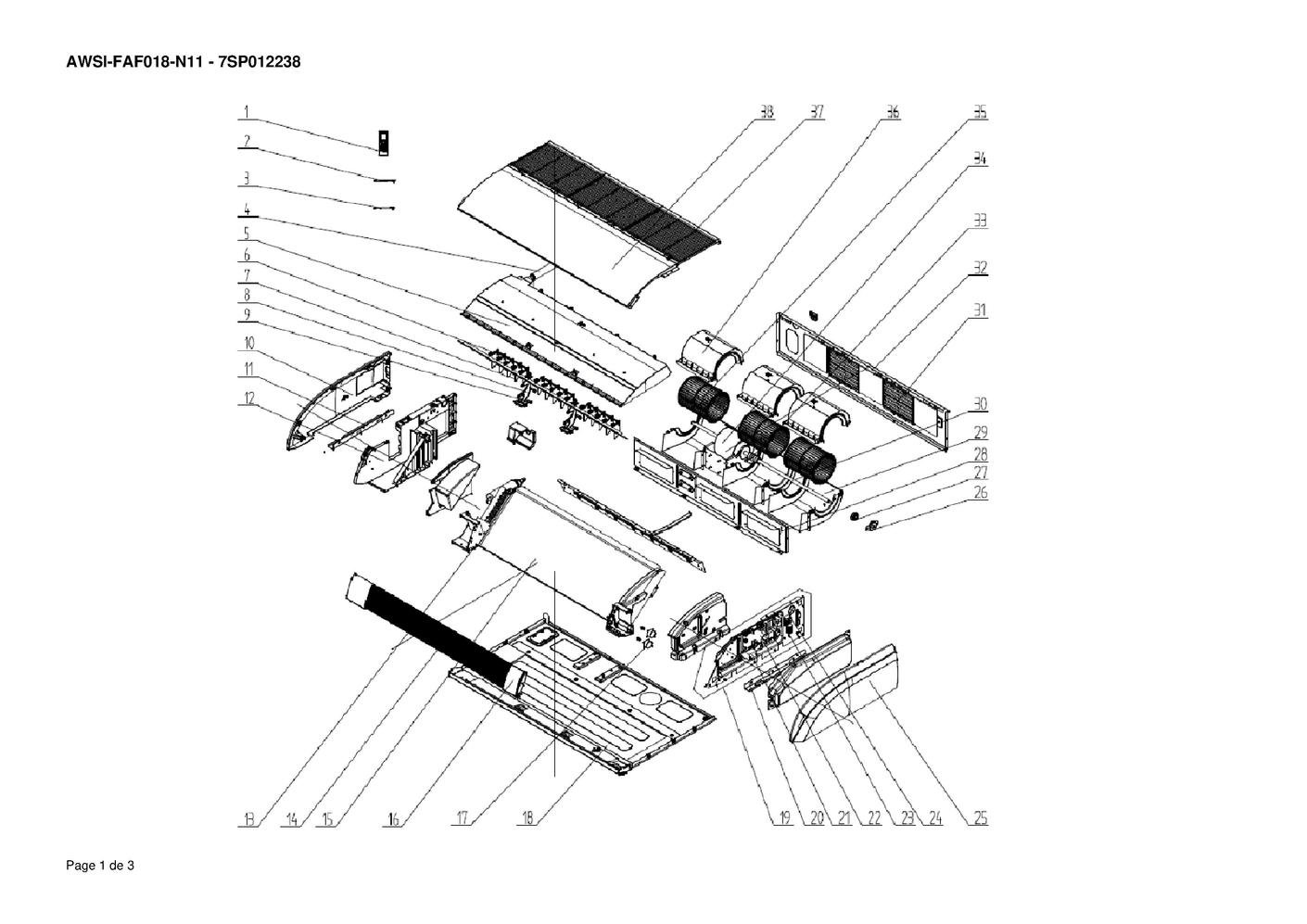 AWSI-FAF018-N11 - 7SP012238

1
2
3
4
5
6
7
8
9
10
11
12

38
37
36
35
34
33
32
31
30
29
28
27
26

13
14
15
16
17
18
19
20
21
22
23
24
25

Page 1 de 3