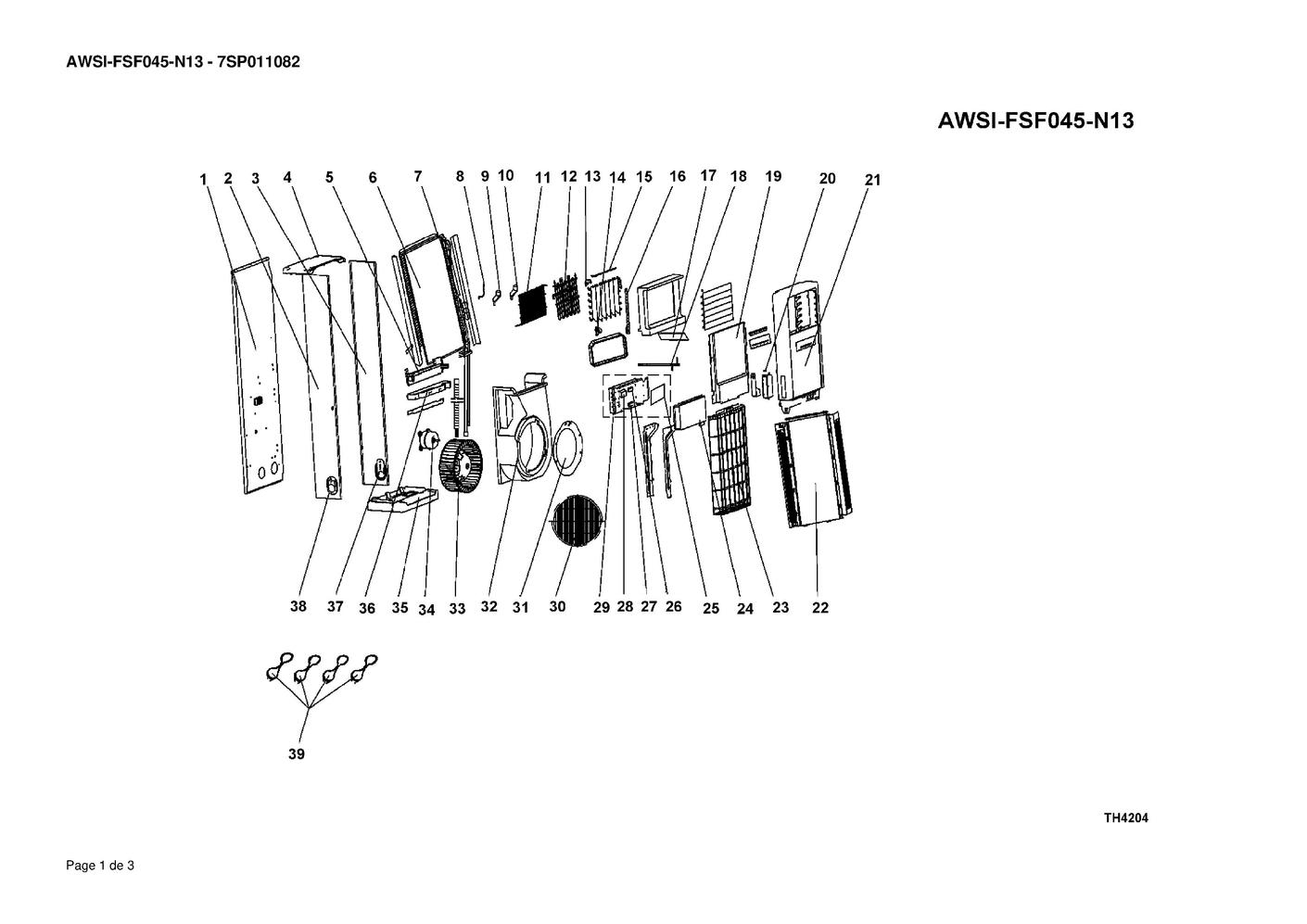 AWSI-FSF045-N13 - 7SP011082

AWSI-FSF045-N13

1 2 3 4 5 6 7 8 9 10 11 12 13 14 15 16 17 18 19 20 21

38 37 36 35 34 33 32 31 30 29 28 27 26 25 24 23 22

39

TH4204

Page 1 de 3