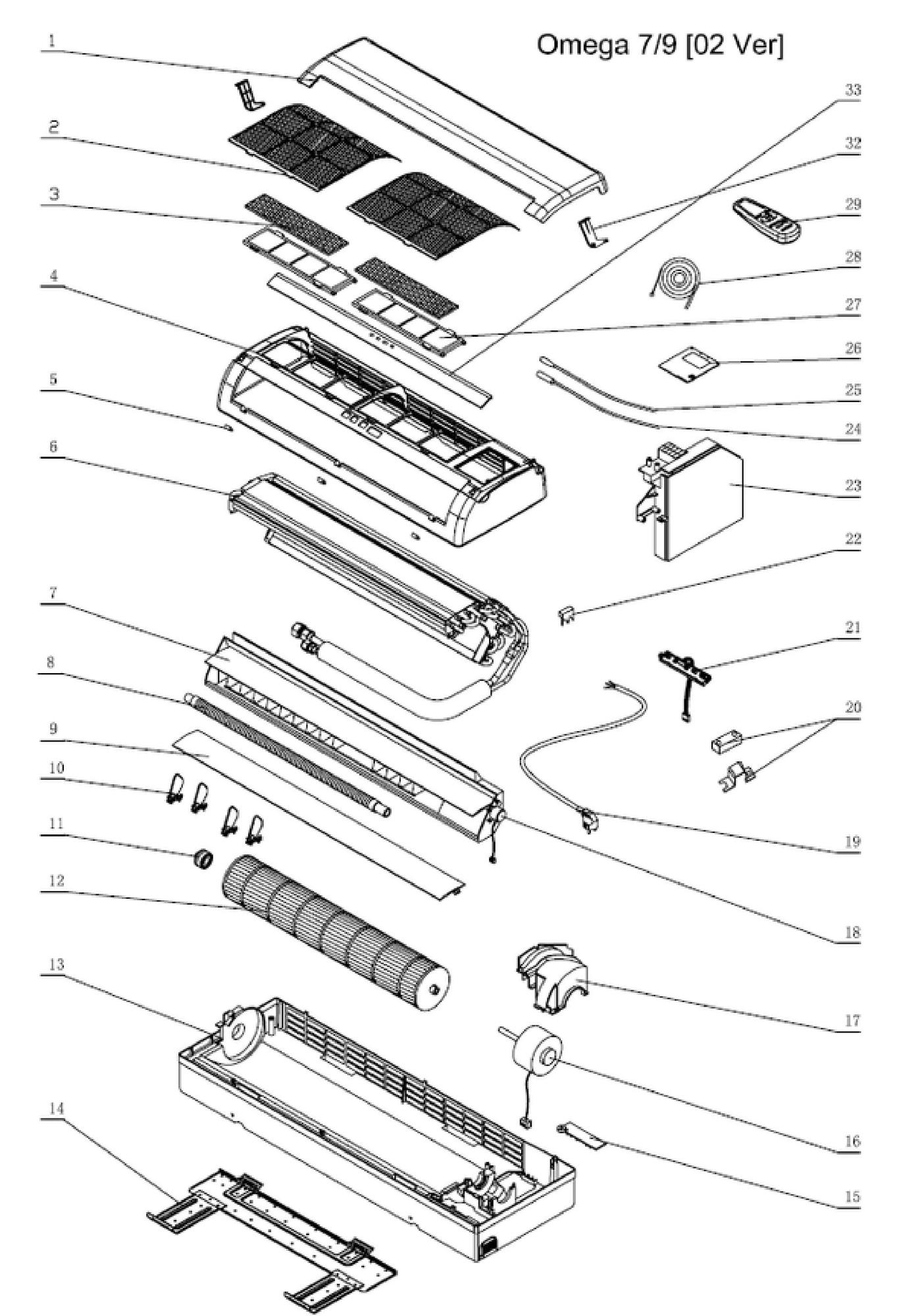 Omega 7/9 [02 Ver]

1
2
3
4
5
6
7
8
9
10
11
12
13
14

33
32
29
28
27
26
25
24
23
22
21
20
19
18
17
16
15