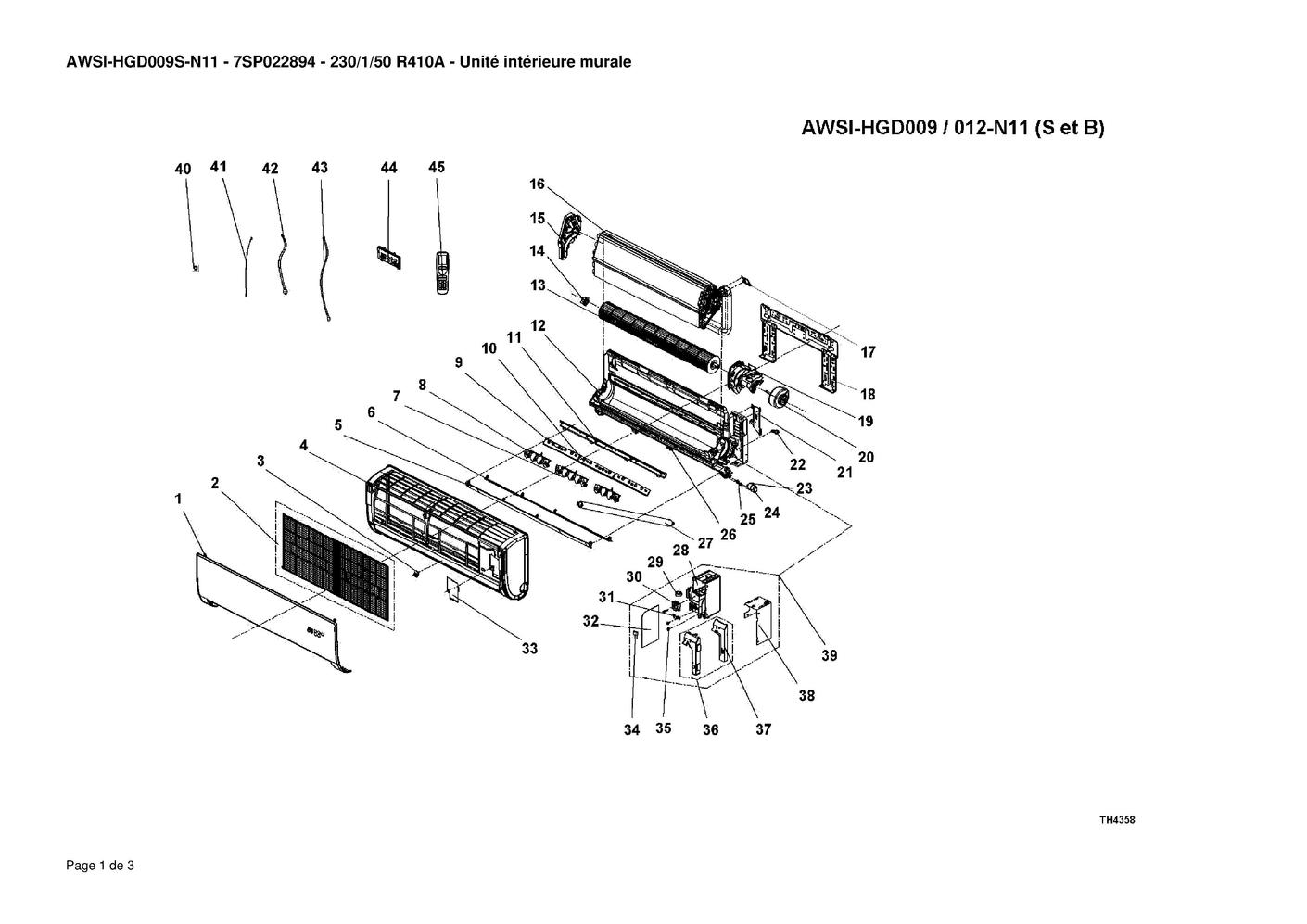 AWSI-HGD009S-N11 - 7SP022894 - 230/1/50 R410A - Unité intérieure murale

AWSI-HGD009 / 012-N11 (S et B)

40 41 42 43 44 45

16
15
14
13
12
11
10
9
8
7
6
5
4
3
2
1
17
18
19
20
21
22
23
24
25
26
27
28
29
30
31
32
33
34 35 36 37
38
39

TH4358

Page 1 de 3