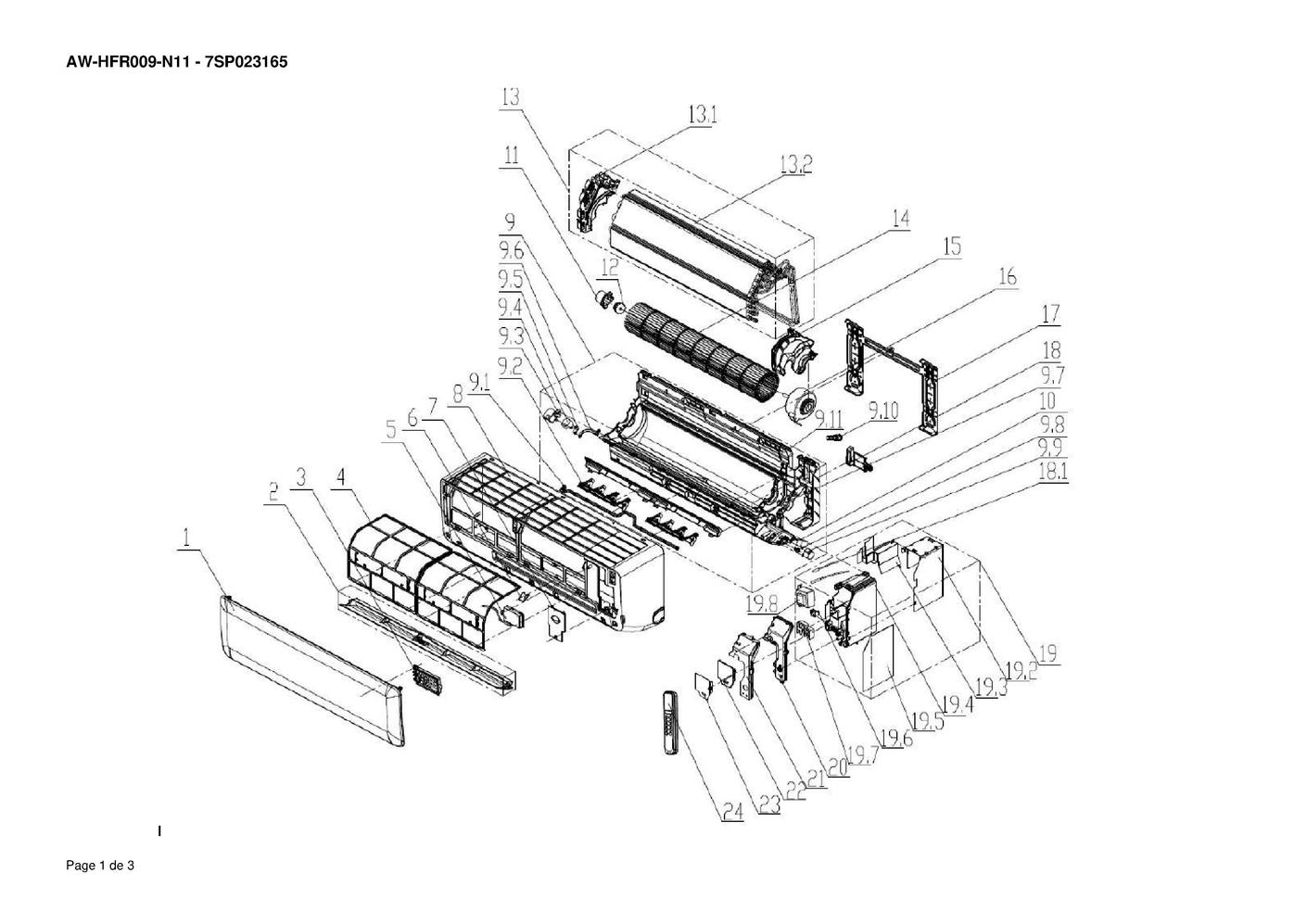 AW-HFR009-N11 - 7SP023165

13
13.1
13.2
11
9
9.6
9.5
9.4
9.3
9.2
12
14
15
16
17
18
9.7
10
9.8
9.9
18.1
9.11
9.10
9.1
8
7
6
5
4
3
2
1
19.8
19
19.2
19.3
19.4
19.5
19.6
19.7
20
21
22
23
24

I

Page 1 de 3