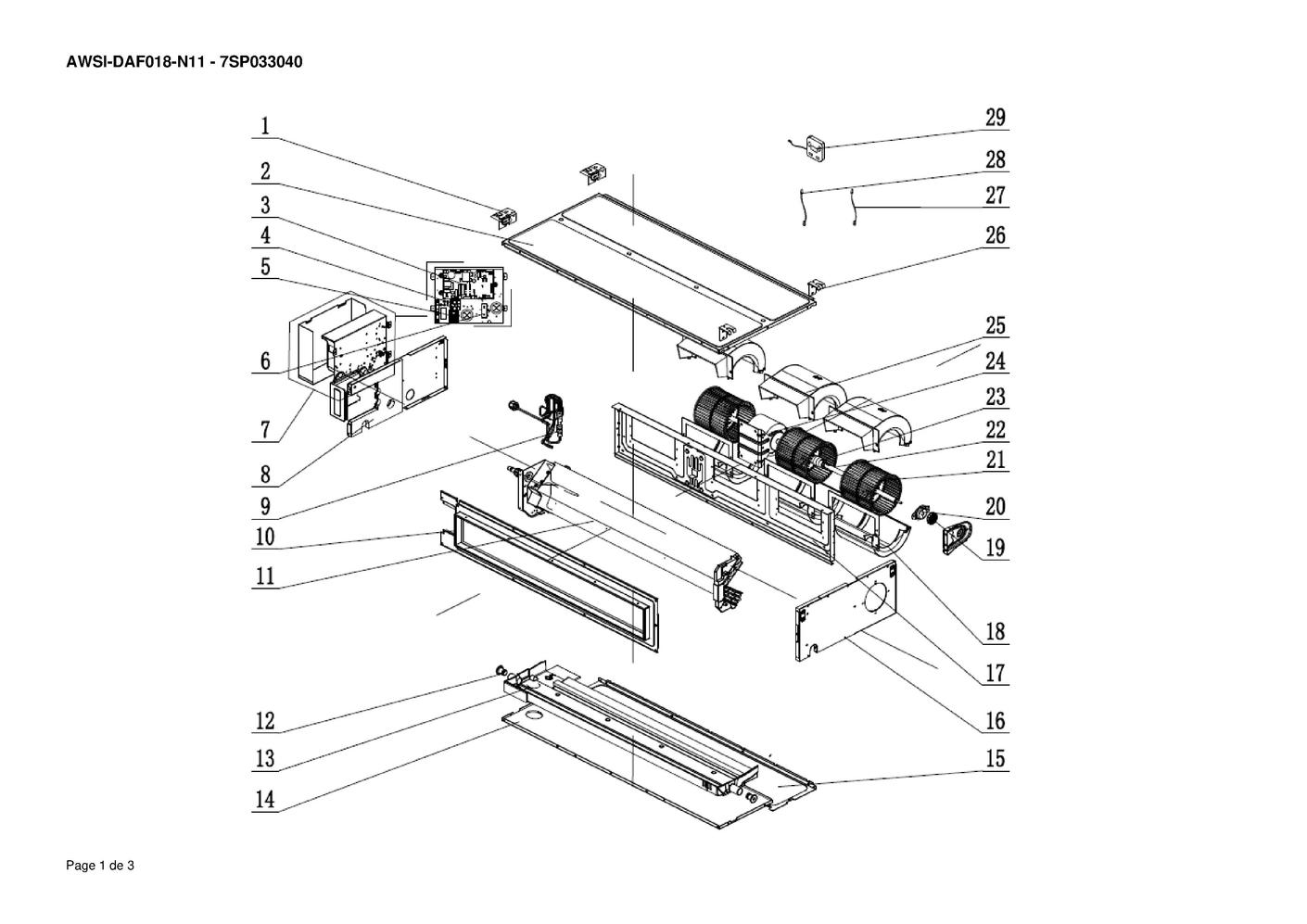 AWSI-DAF018-N11 - 7SP033040

1
2
3
4
5
6
7
8
9
10
11
12
13
14

29
28
27
26
25
24
23
22
21
20
19
18
17
16
15

Page 1 de 3