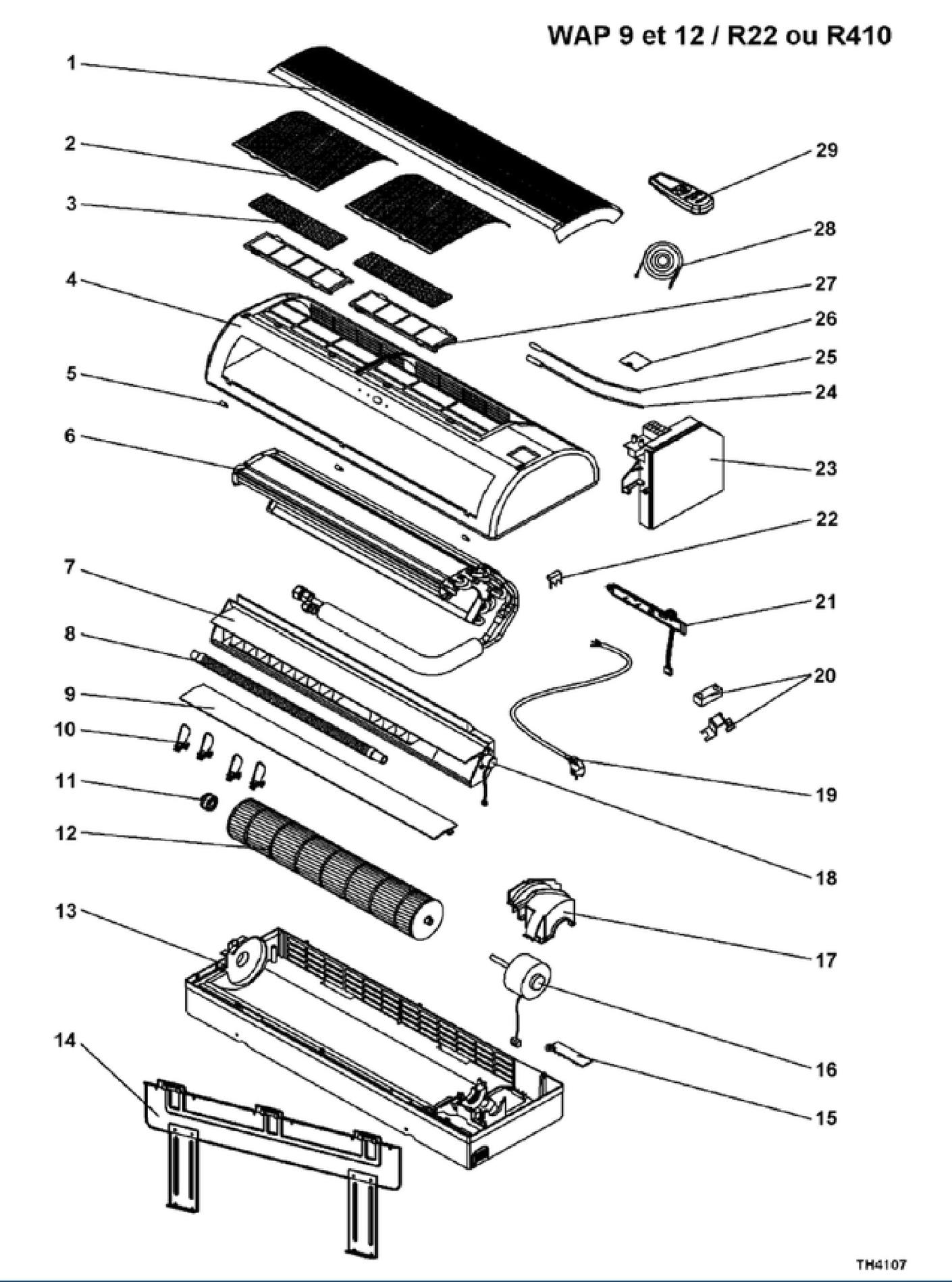 WAP 9 et 12 / R22 ou R410

1
2
3
4
5
6
7
8
9
10
11
12
13
14

29
28
27
26
25
24
23
22
21
20
19
18
17
16
15

TH4107