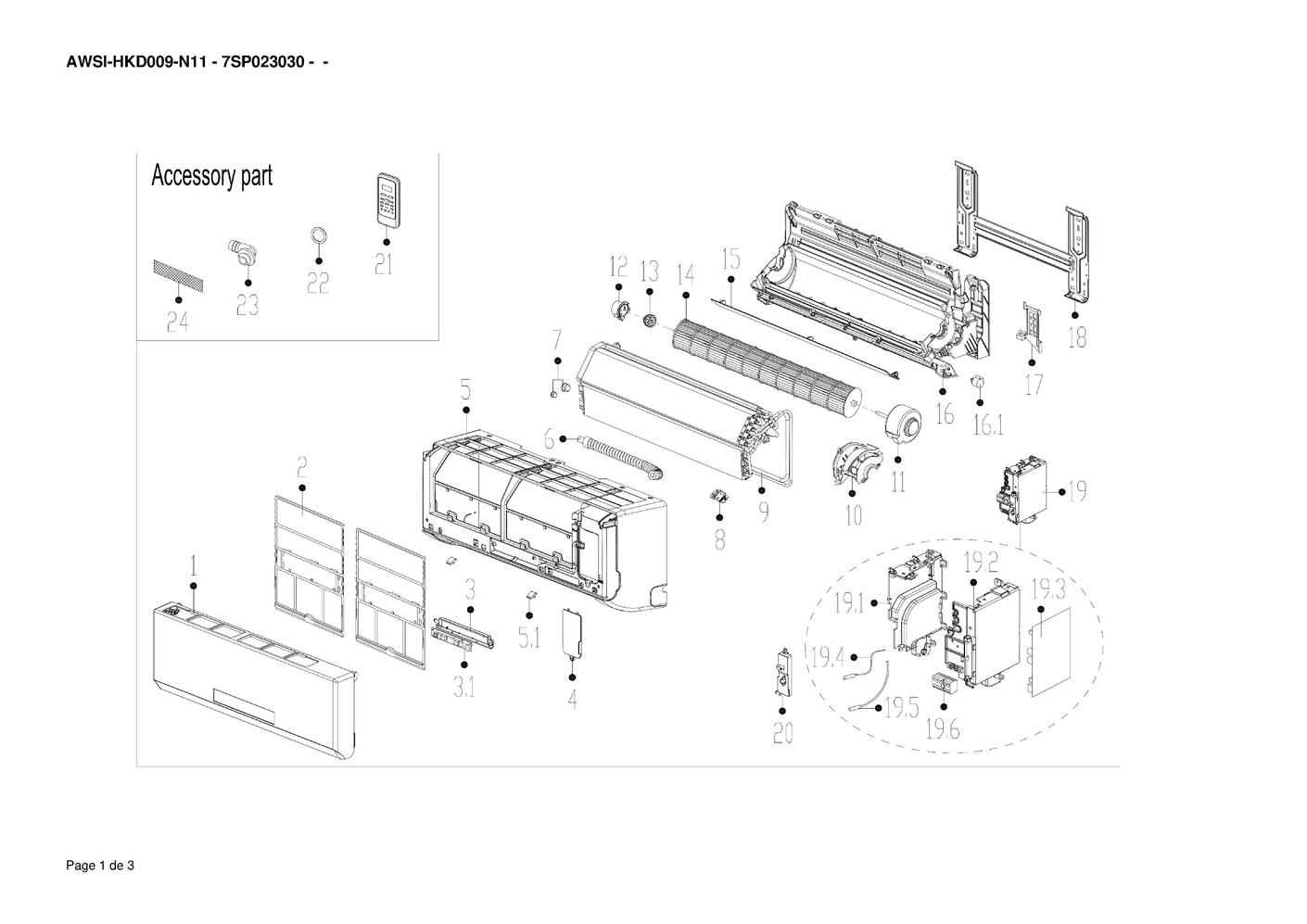 AWSI-HKD009-N11 - 7SP023030 - -

Accessory part

21
22
23
24

12
13
14
15
18
17
16
16.1
7
5
6
11
10
9
8
19
2
1
3
3.1
5.1
4
19.1
19.2
19.3
19.4
19.5
19.6
20

Page 1 de 3