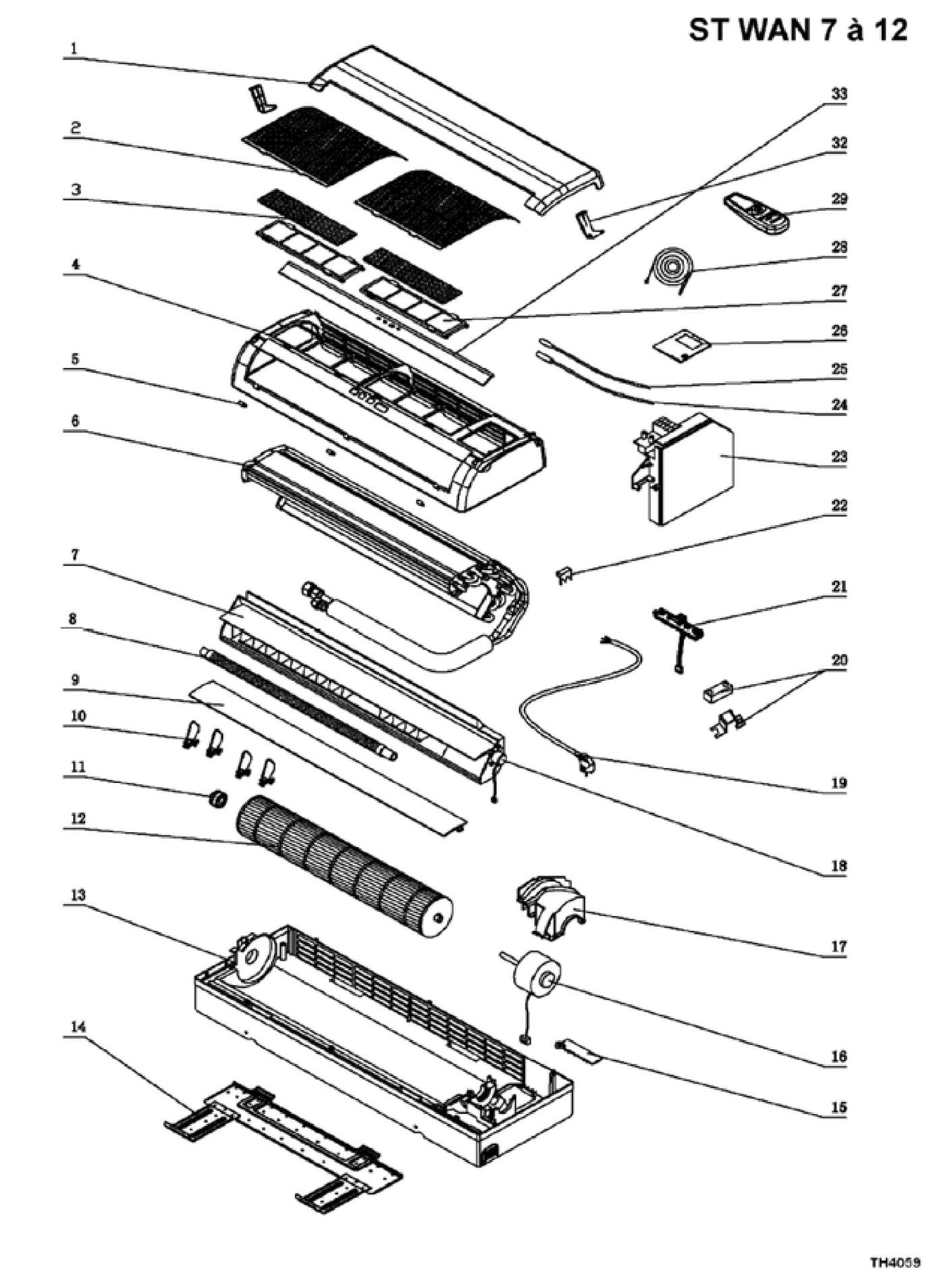 ST WAN 7 à 12

1
2
3
4
5
6
7
8
9
10
11
12
13
14

33
32
29
28
27
26
25
24
23
22
21
20
19
18
17
16
15

TH4059