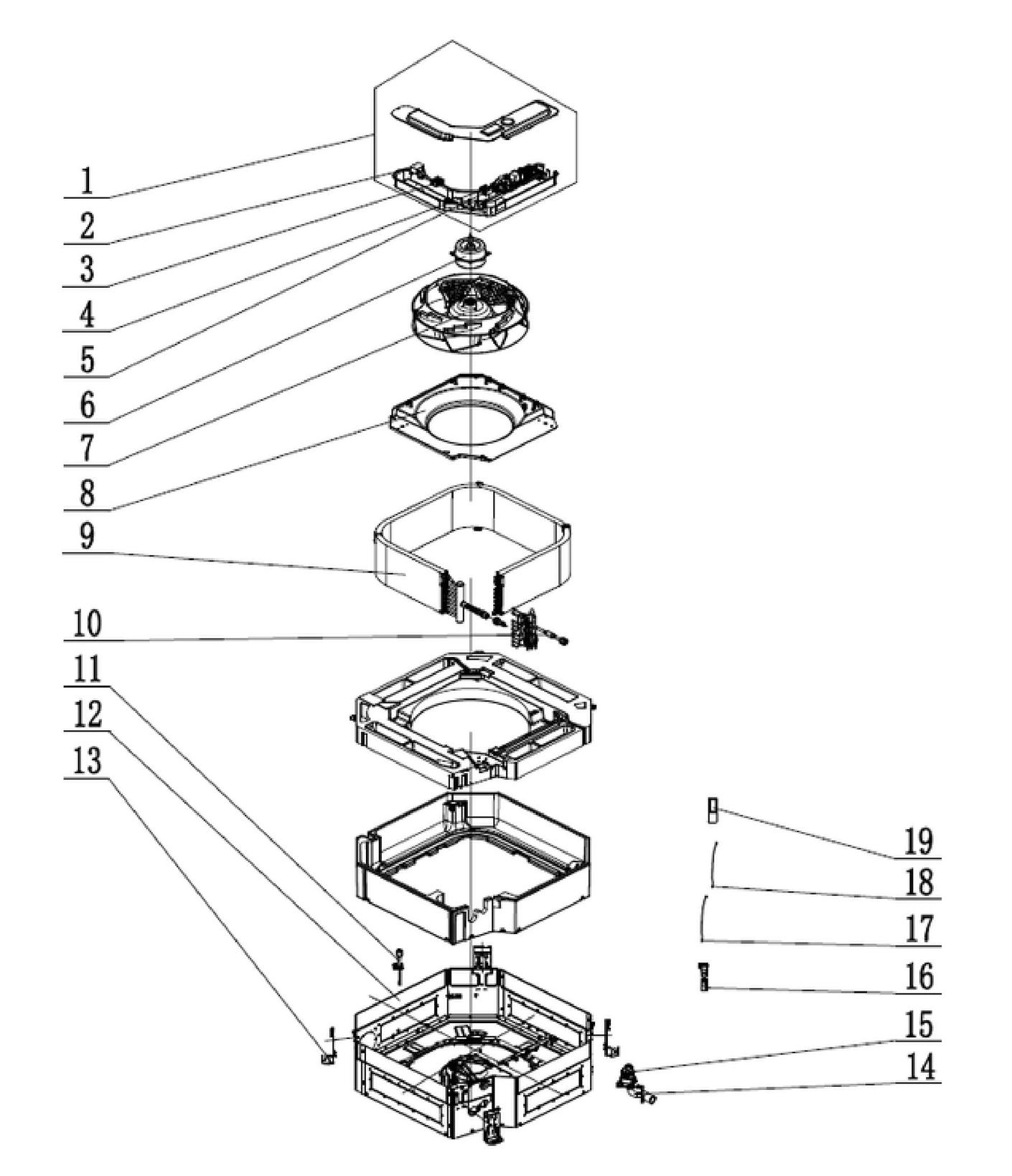 1
2
3
4
5
6
7
8
9
10
11
12
13
19
18
17
16
15
14