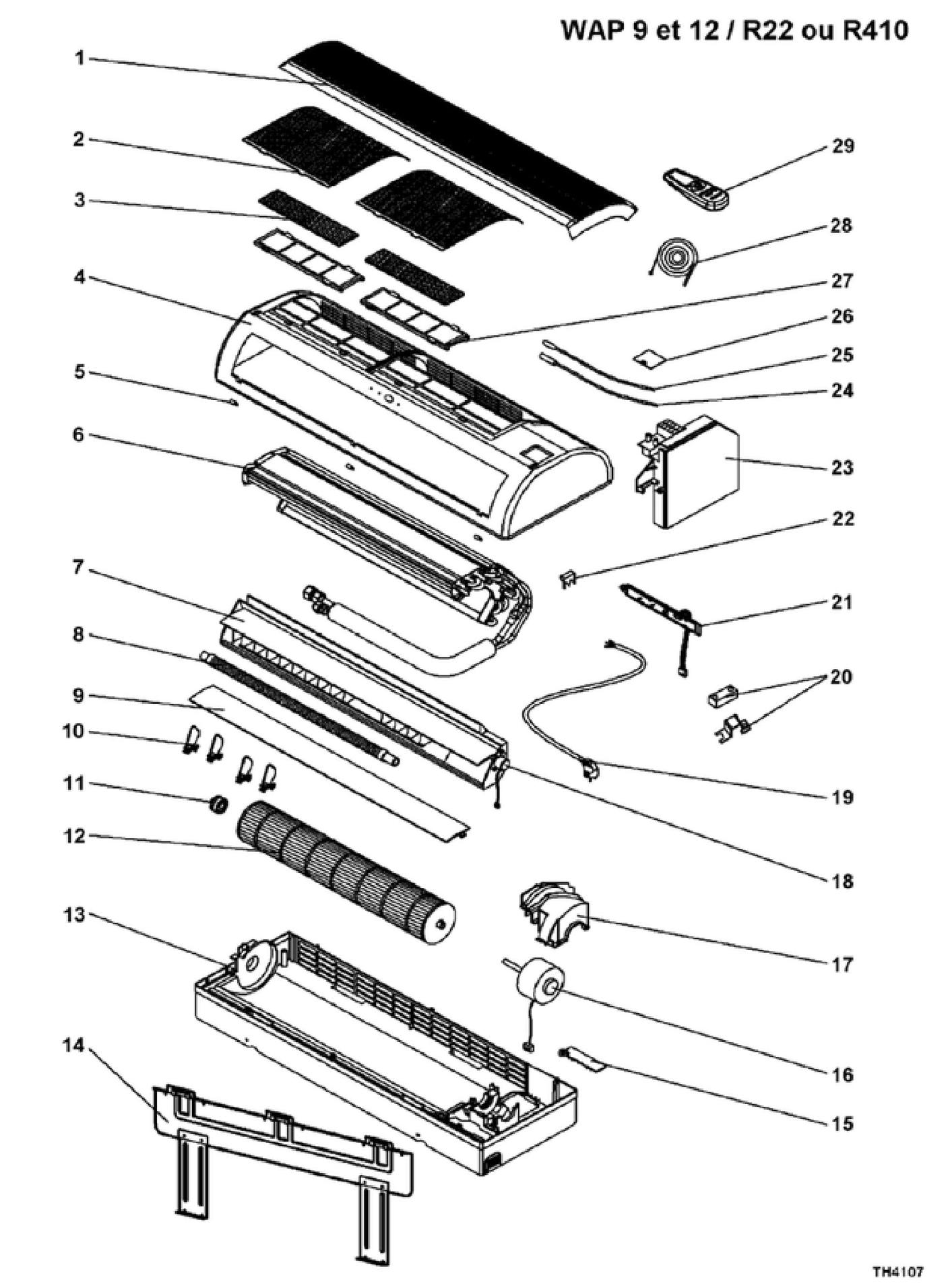 WAP 9 et 12 / R22 ou R410

1
2
3
4
5
6
7
8
9
10
11
12
13
14

29
28
27
26
25
24
23
22
21
20
19
18
17
16
15

TH4107