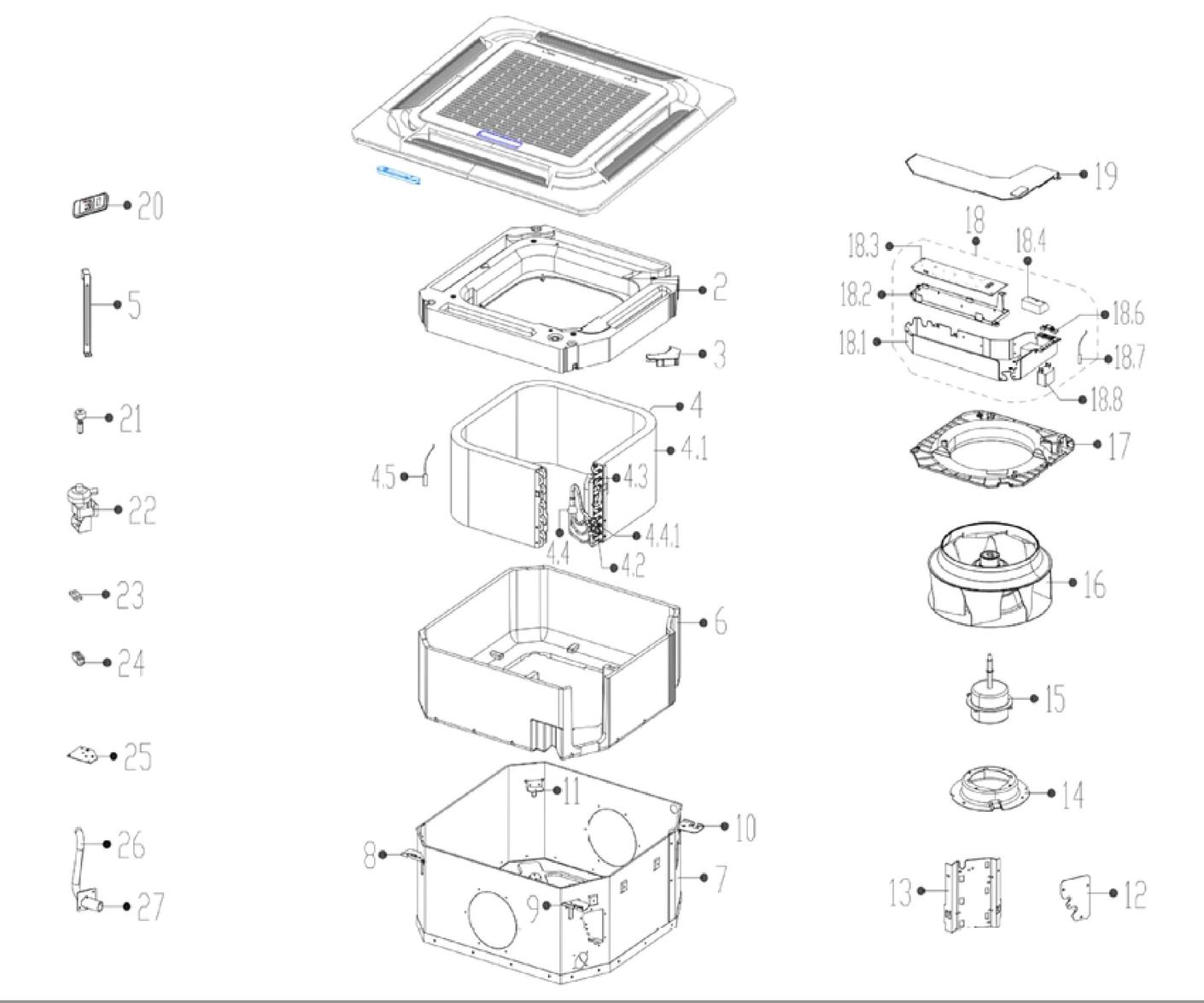 20
5
21
22
23
24
25
26
27
2
3
4
4.1
4.5
4.3
4.4
4.4.1
4.2
6
11
10
8
7
9
19
18
18.3
18.4
18.2
18.6
18.1
18.7
18.8
17
16
15
14
13
12