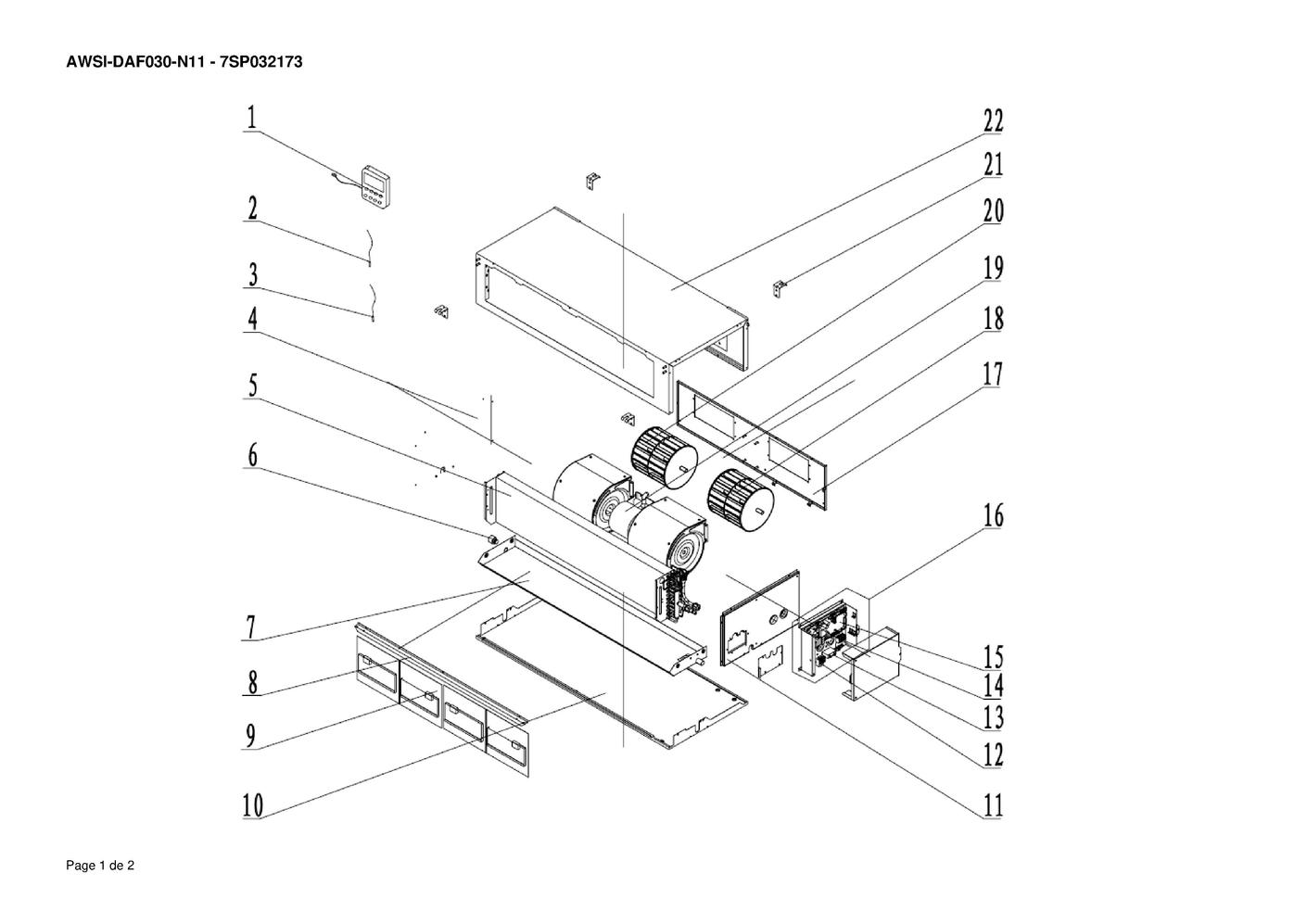 AWSI-DAF030-N11 - 7SP032173

1
2
3
4
5
6
7
8
9
10

22
21
20
19
18
17
16
15
14
13
12
11

Page 1 de 2