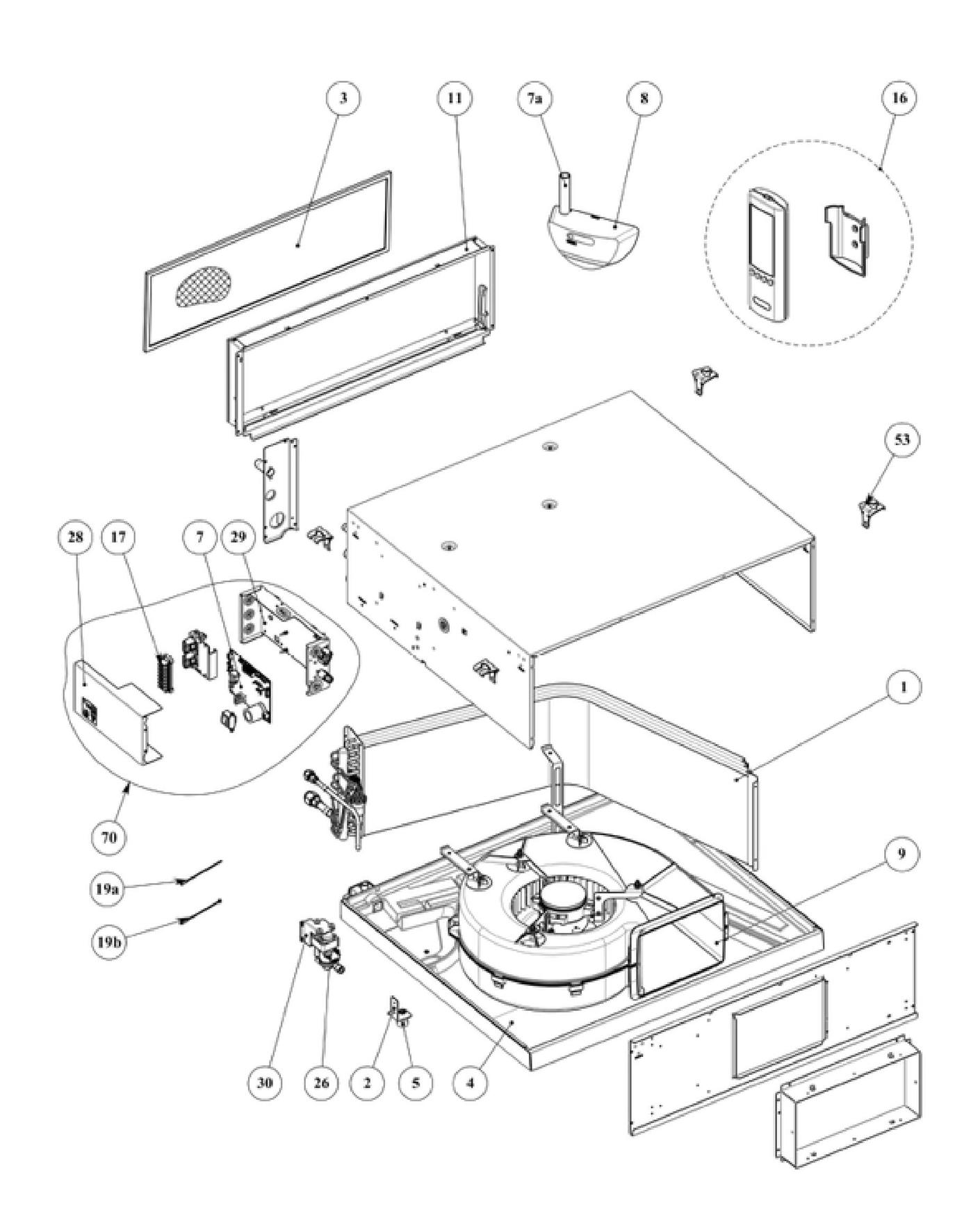 3
11
7a
8
16
53
28
17
7
29
1
70
9
19a
19b
30
26
2
5
4