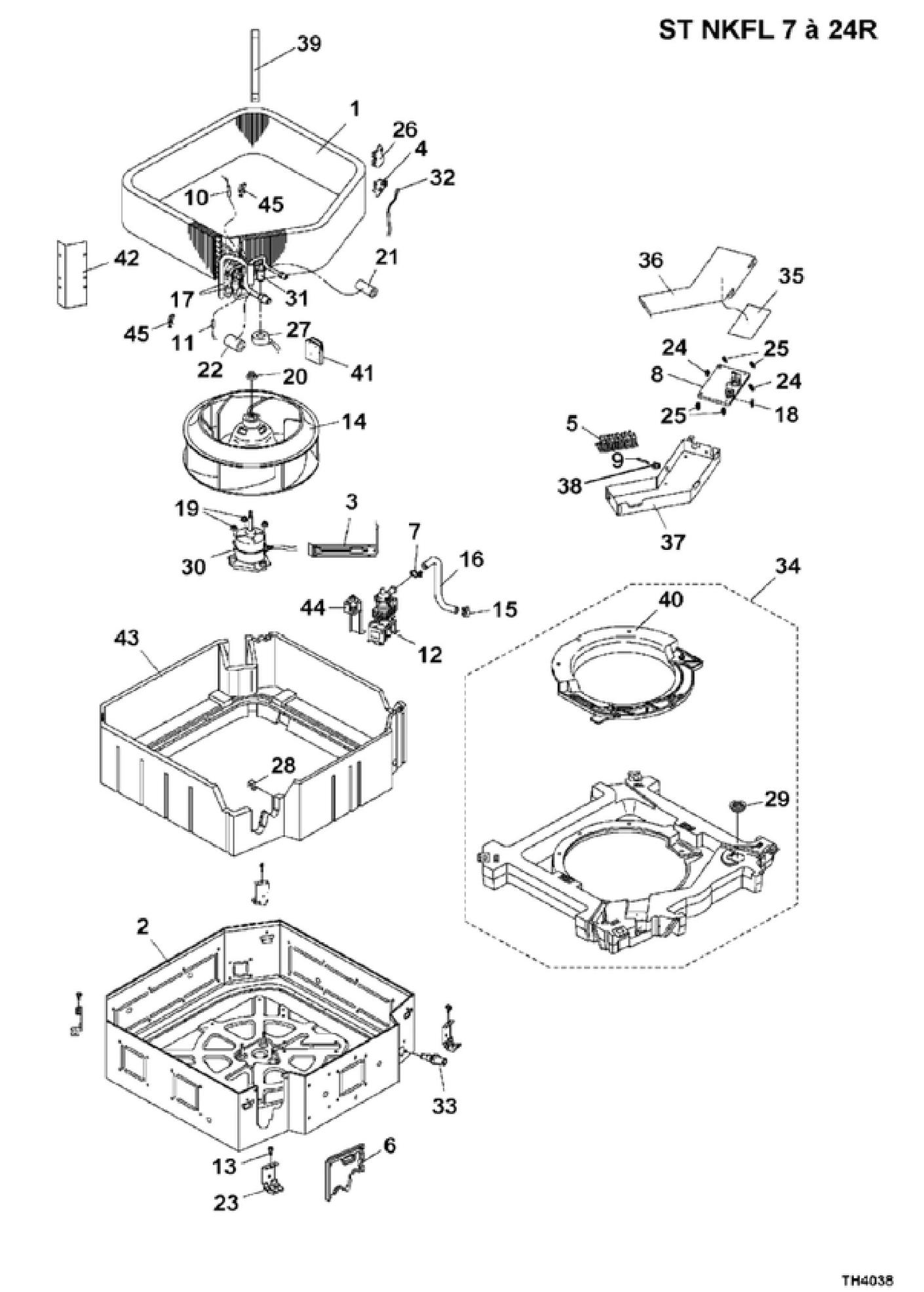 ST NKFL 7 à 24R

39
1
26
4
32
10
45
42
21
17
31
45
11
27
22
41
20
14
19
3
30
7
16
44
15
12
43
28
2
33
13
6
23
36
35
24
25
8
24
25
18
5
9
38
37
34
40
29

TH4038