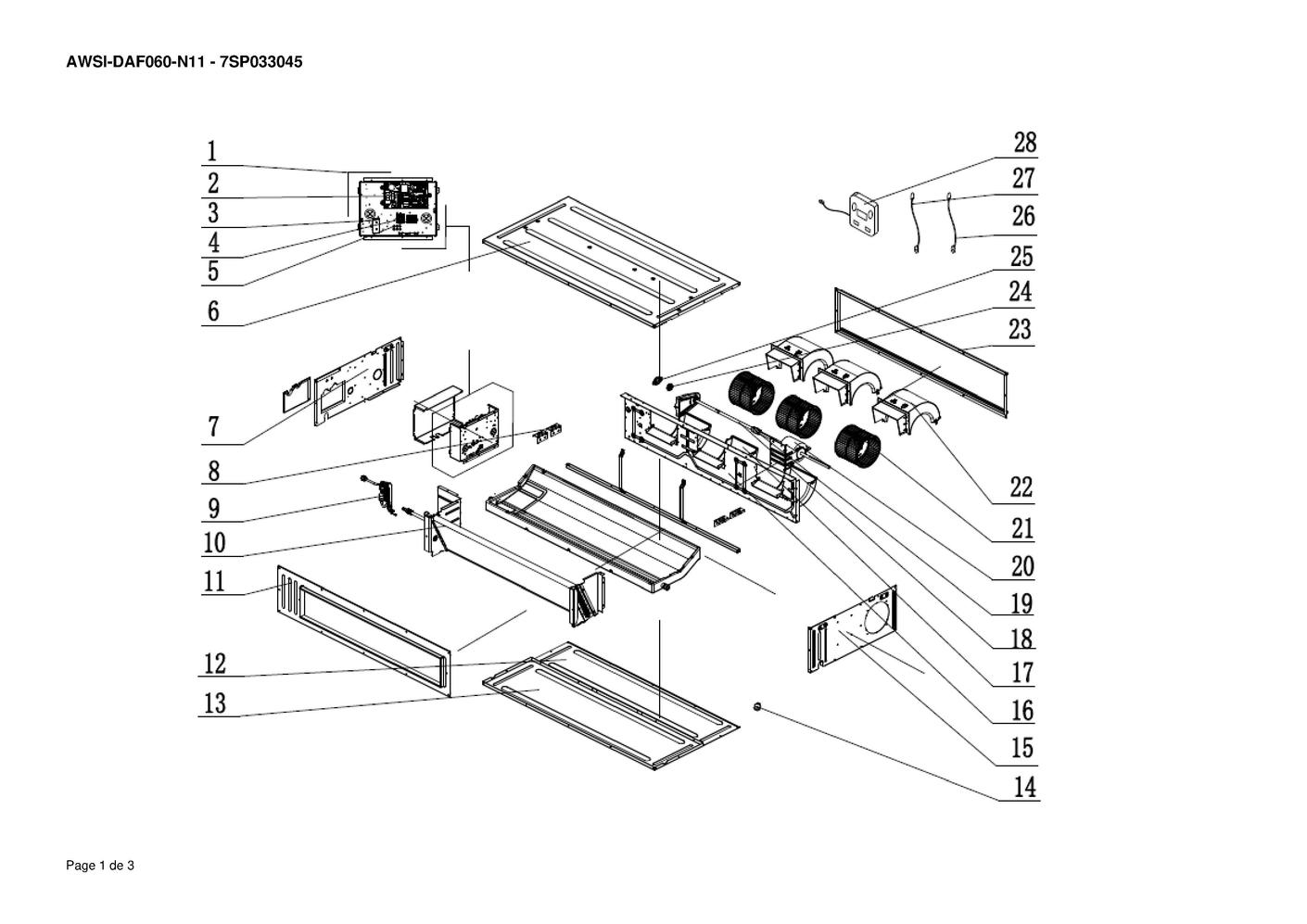 AWSI-DAF060-N11 - 7SP033045

1
2
3
4
5
6
7
8
9
10
11
12
13

28
27
26
25
24
23
22
21
20
19
18
17
16
15
14

Page 1 de 3