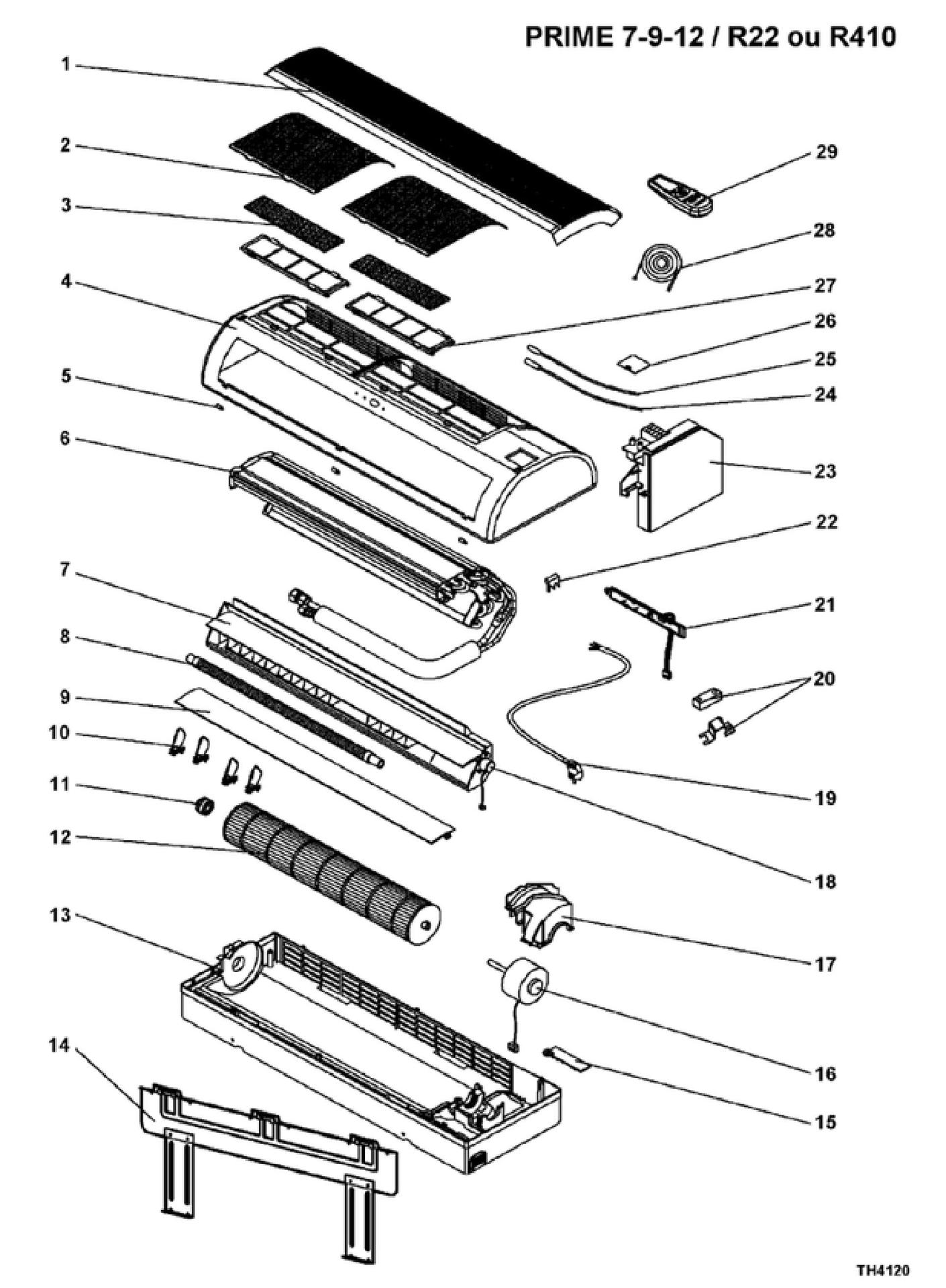 PRIME 7-9-12 / R22 ou R410

1
2
3
4
5
6
7
8
9
10
11
12
13
14
29
28
27
26
25
24
23
22
21
20
19
18
17
16
15

TH4120