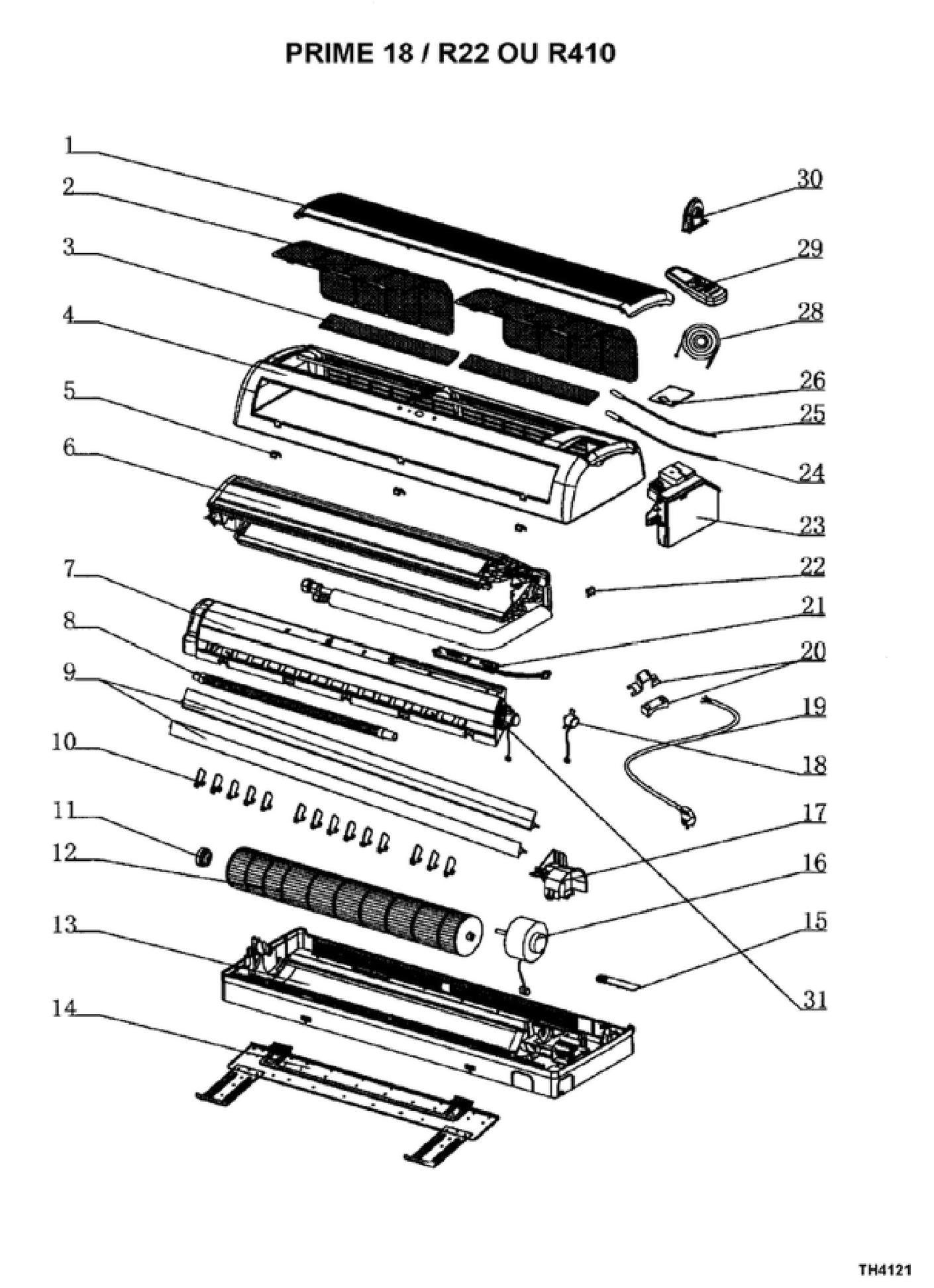 PRIME 18 / R22 OU R410

1
2
3
4
5
6
7
8
9
10
11
12
13
14

30
29
28
26
25
24
23
22
21
20
19
18
17
16
15
31

TH4121