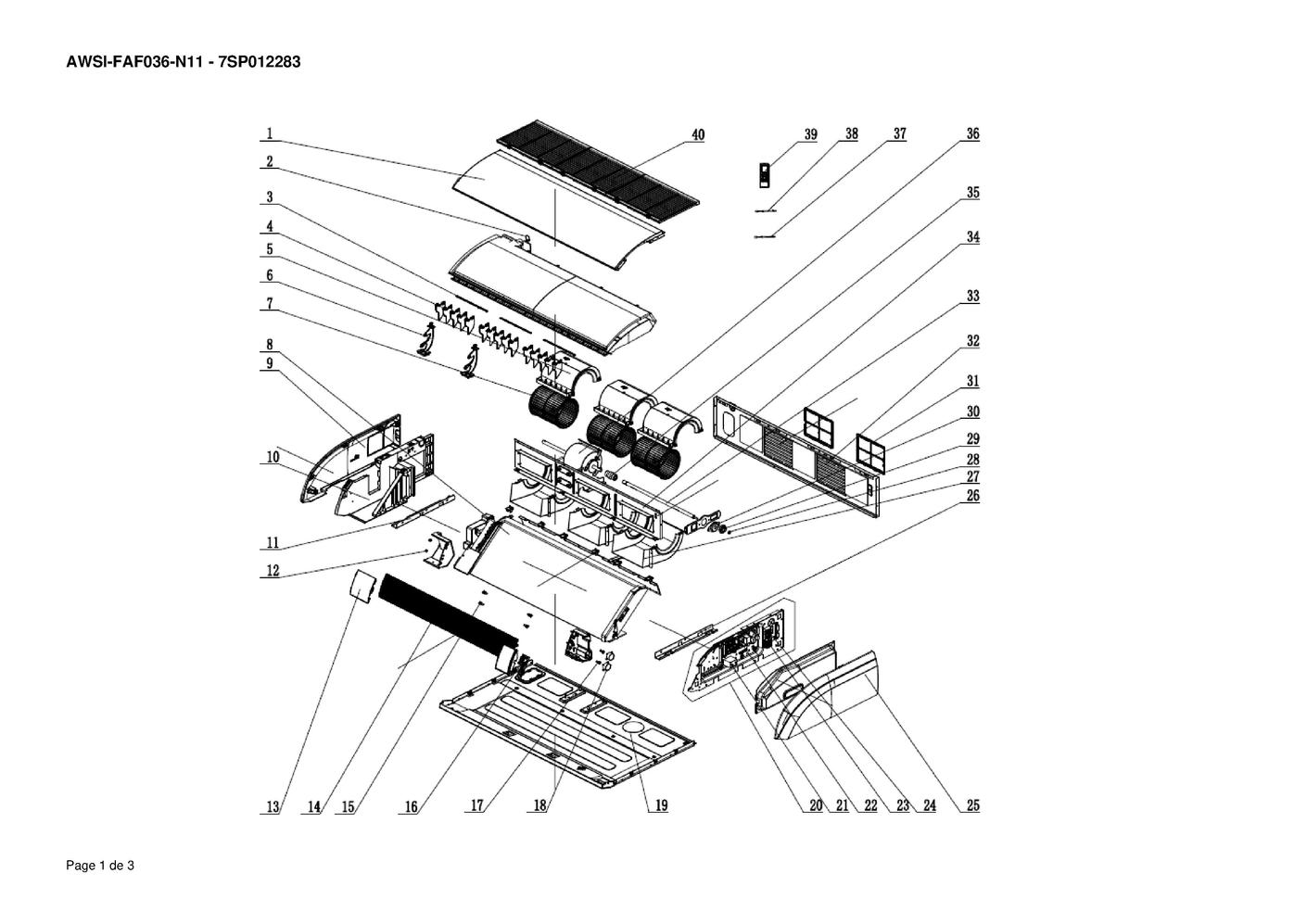 AWSI-FAF036-N11 - 7SP012283

1
2
3
4
5
6
7
8
9
10
11
12
40
39
38
37
36
35
34
33
32
31
30
29
28
27
26
13
14
15
16
17
18
19
20
21
22
23
24
25

Page 1 de 3