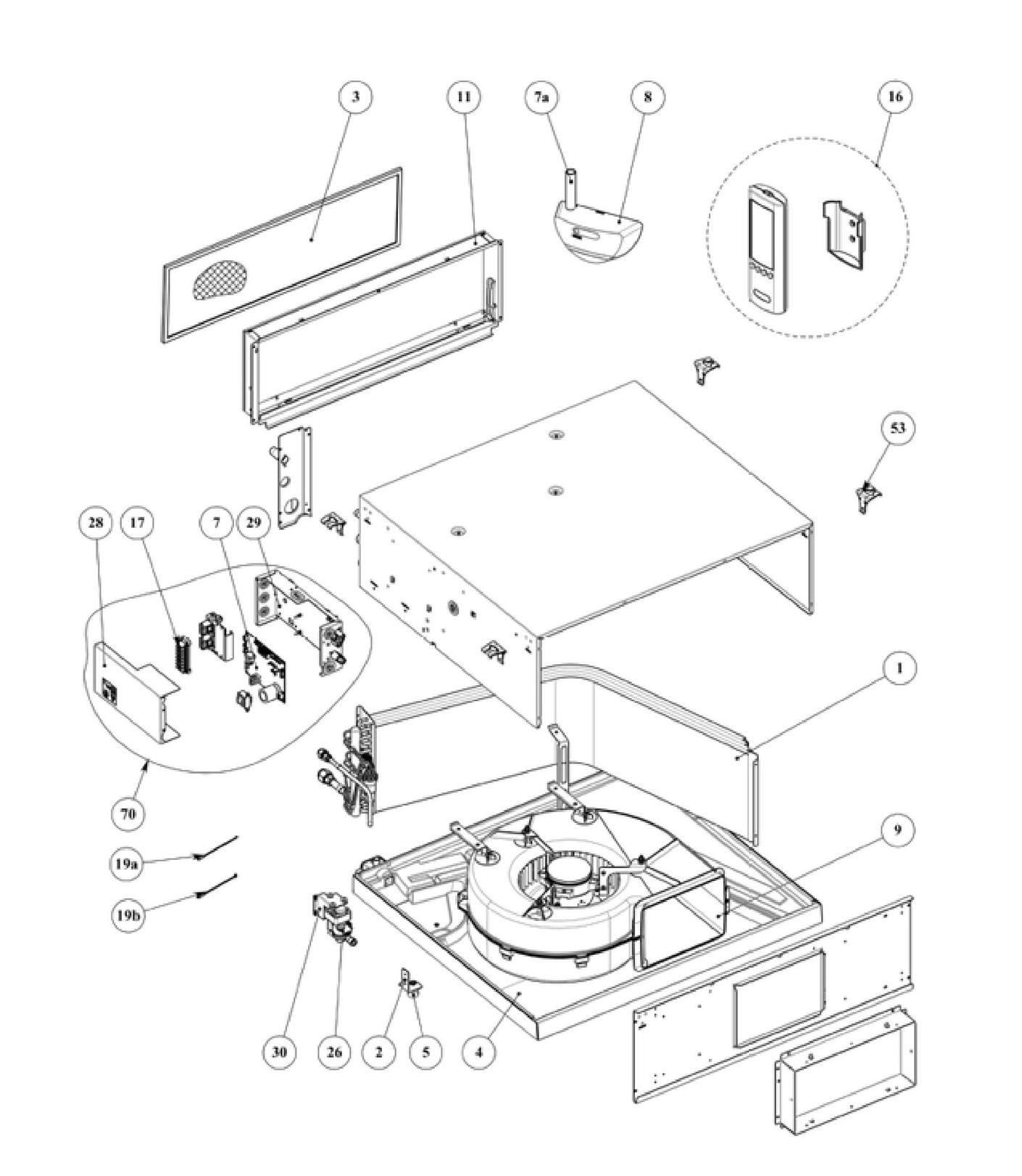 3
11
7a
8
16
53
28
17
7
29
1
70
9
19a
19b
30
26
2
5
4