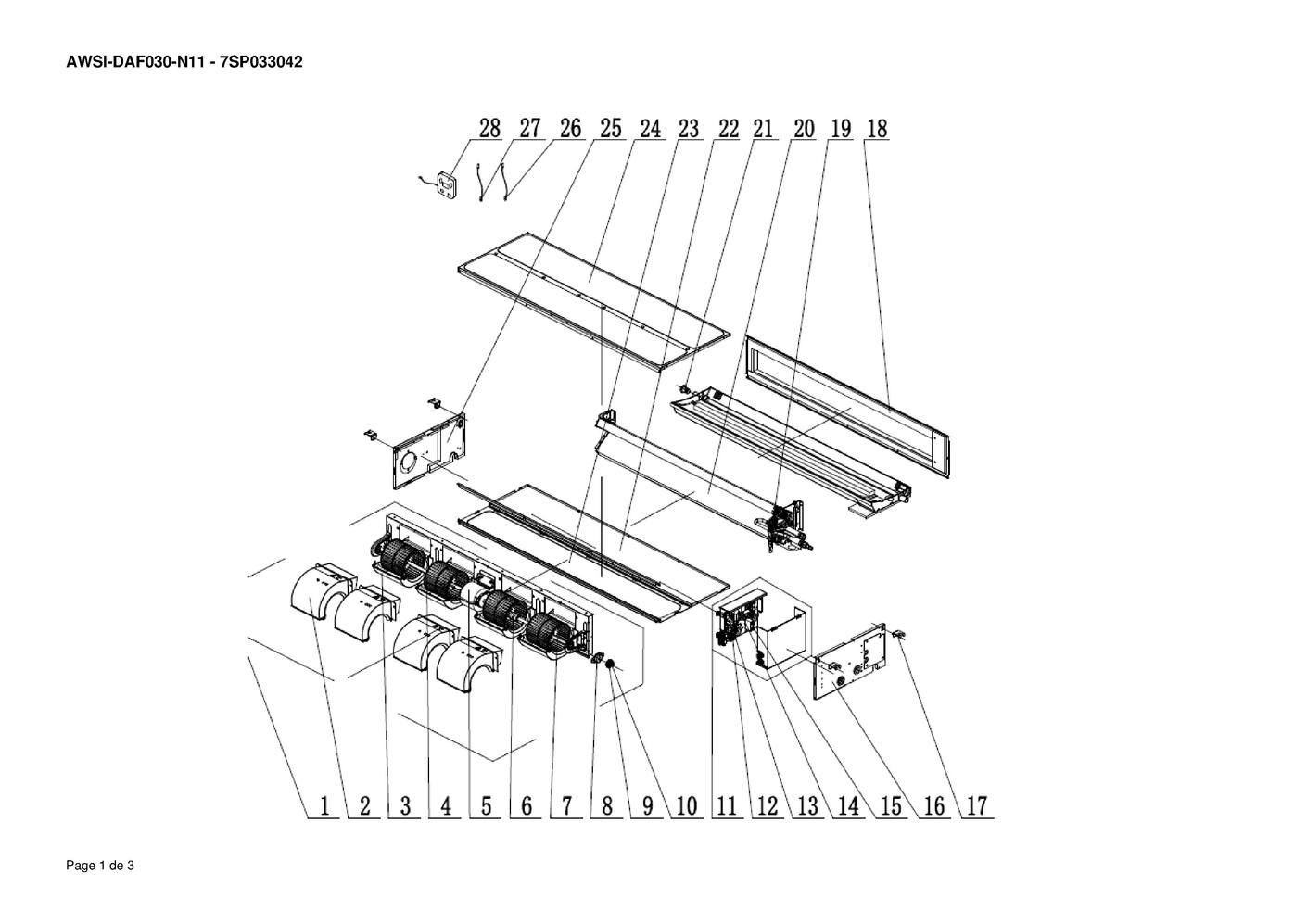 AWSI-DAF030-N11 - 7SP033042

28 27 26 25 24 23 22 21 20 19 18

1 2 3 4 5 6 7 8 9 10 11 12 13 14 15 16 17

Page 1 de 3