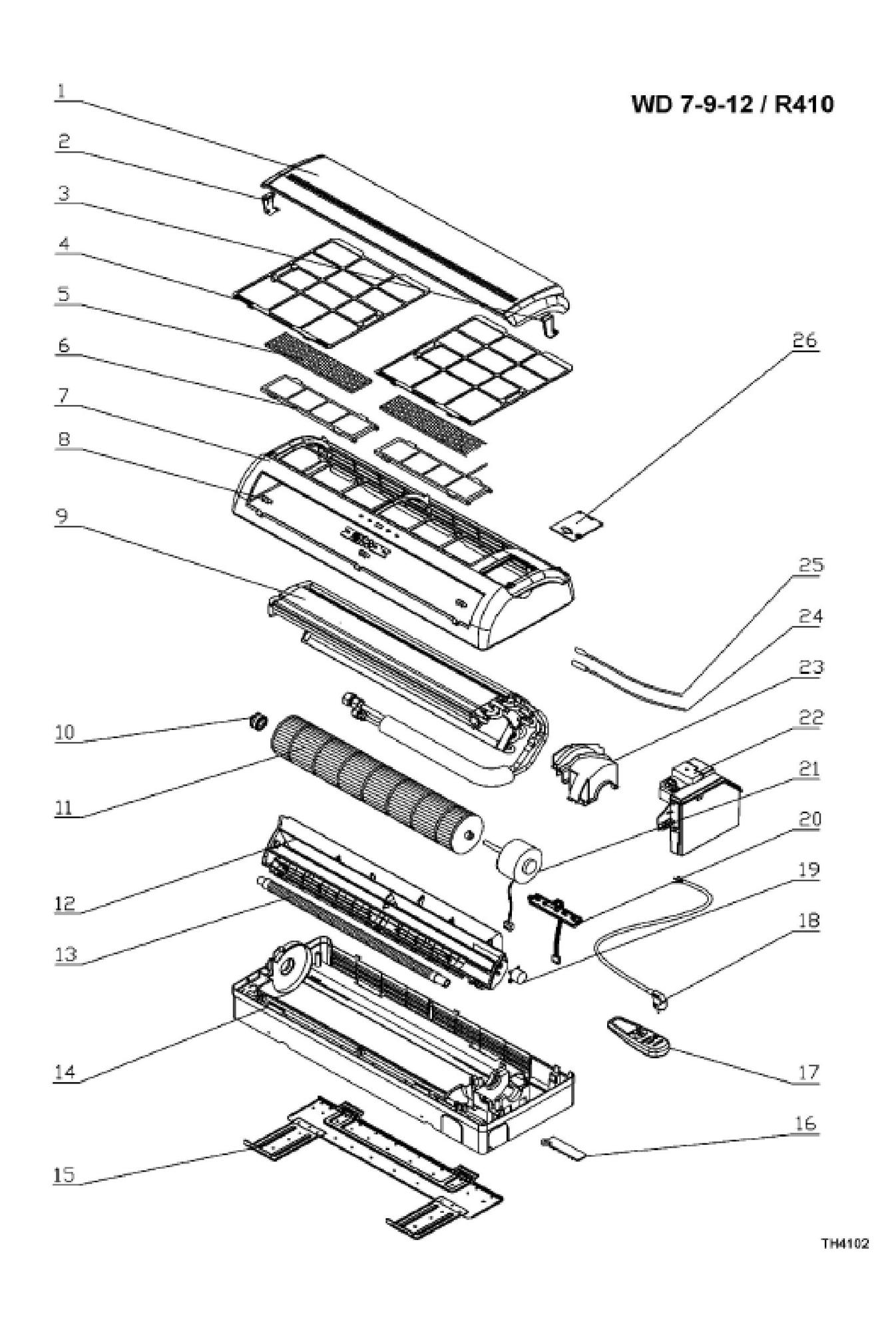 WD 7-9-12 / R410

1
2
3
4
5
6
7
8
9
10
11
12
13
14
15

26
25
24
23
22
21
20
19
18
17
16

TH4102