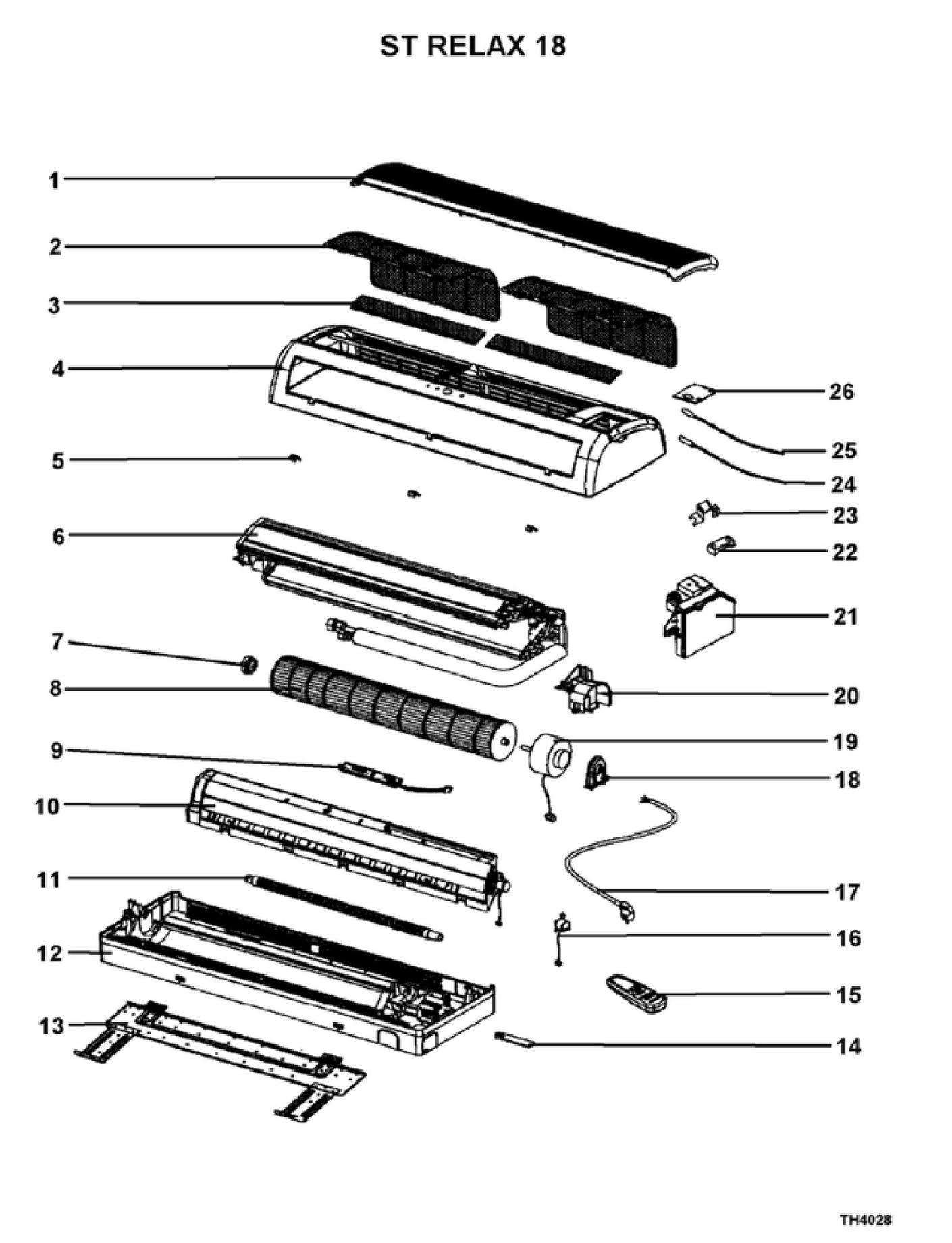 ST RELAX 18

1
2
3
4
5
6
7
8
9
10
11
12
13
26
25
24
23
22
21
20
19
18
17
16
15
14

TH4028