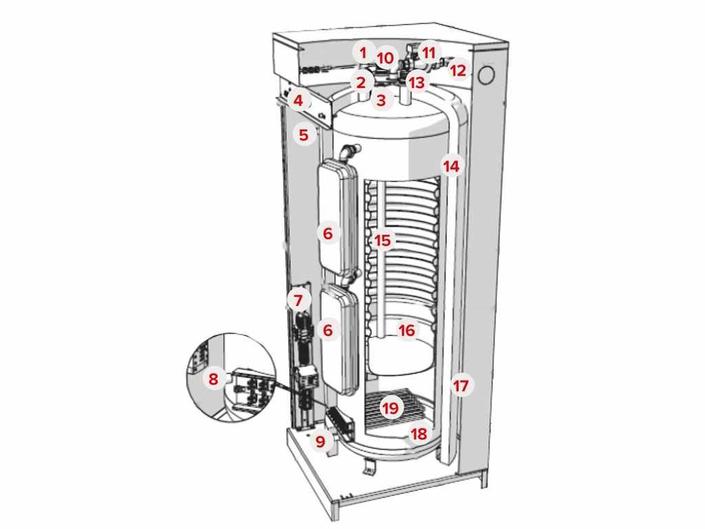 1
10
11
12
2
13
3
4
5
14
6
15
7
6
16
8
17
19
9
18