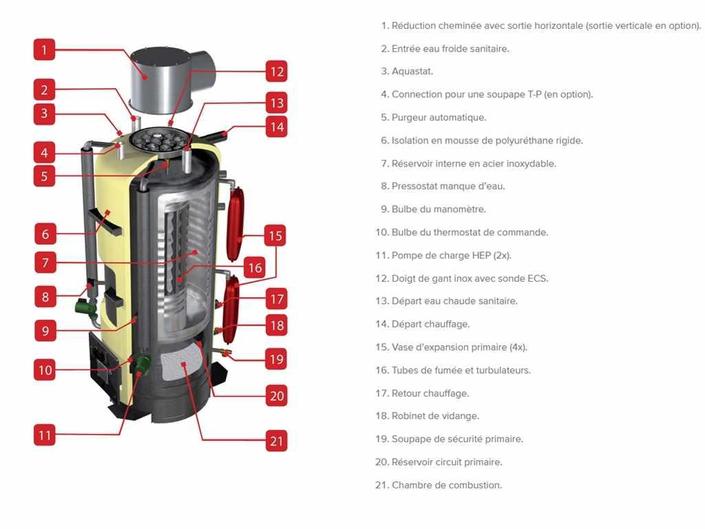 1
2
3
4
5
6
7
8
9
10
11
12
13
14
15
16
17
18
19
20
21

1. Réduction cheminée avec sortie horizontale (sortie verticale en option).
2. Entrée eau froide sanitaire.
3. Aquastat.
4. Connection pour une soupape T-P (en option).
5. Purgeur automatique.
6. Isolation en mousse de polyuréthane rigide.
7. Réservoir interne en acier inoxydable.
8. Pressostat manque d'eau.
9. Bulbe du manomètre.
10. Bulbe du thermostat de commande.
11. Pompe de charge HEP (2x).
12. Doigt de gant inox avec sonde ECS.
13. Départ eau chaude sanitaire.
14. Départ chauffage.
15. Vase d'expansion primaire (4x).
16. Tubes de fumée et turbulateurs.
17. Retour chauffage.
18. Robinet de vidange.
19. Soupape de sécurité primaire.
20. Réservoir circuit primaire.
21. Chambre de combustion.