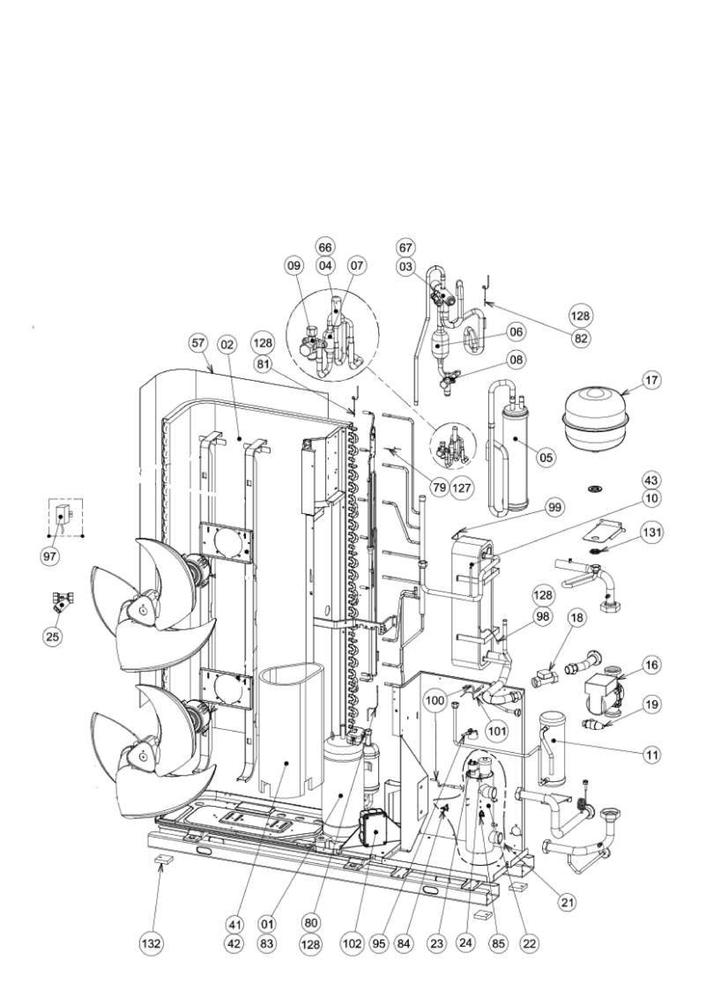 66
09 04 07
67
03
128
82
06
08
57 02
128
81
17
05
79 127
43
10
99
131
97
25
128
98
18
16
19
100
101
11
21
41 42
01 83
80 128
102
95
84
23
24
85
22
132